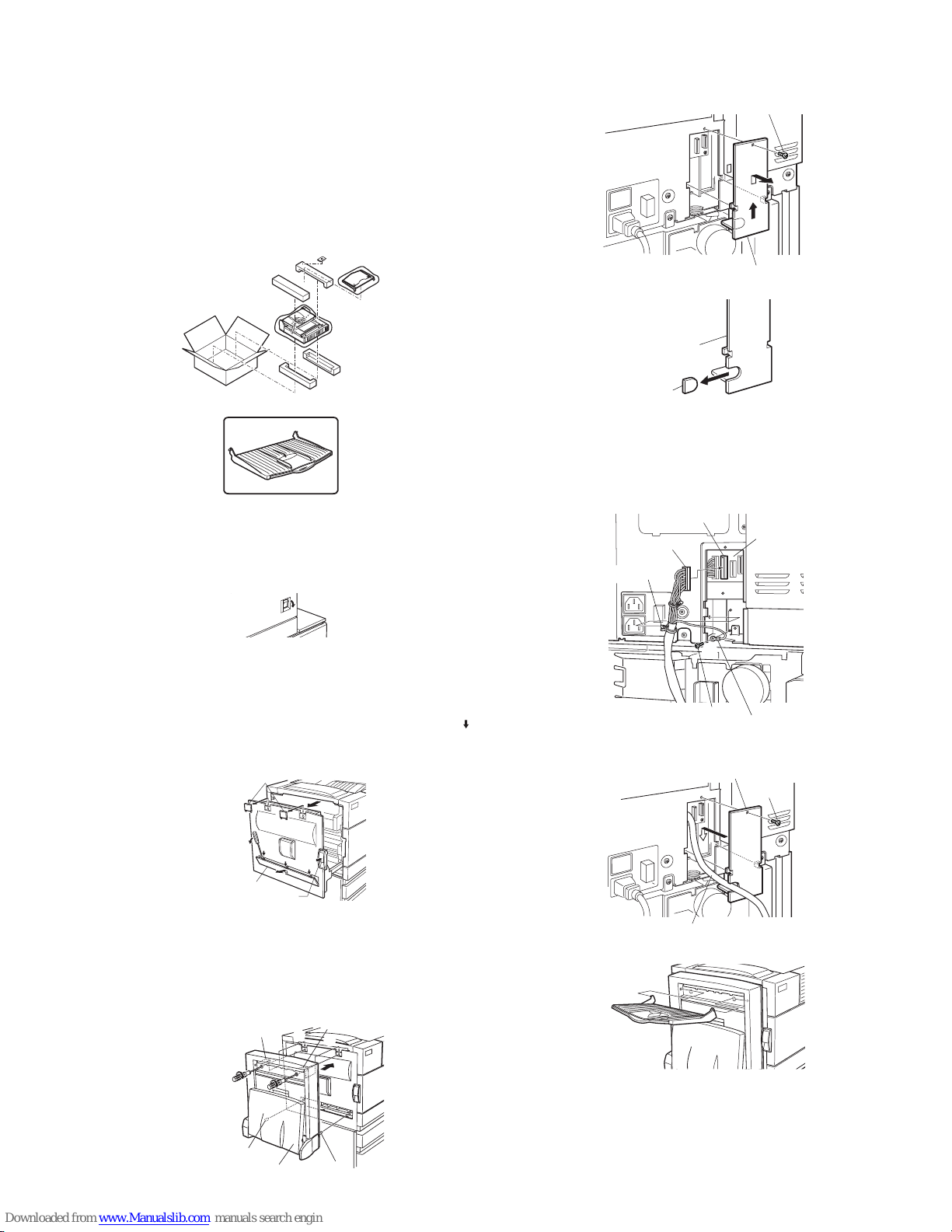 Downloaded from www.Manualslib.com manuals search engin