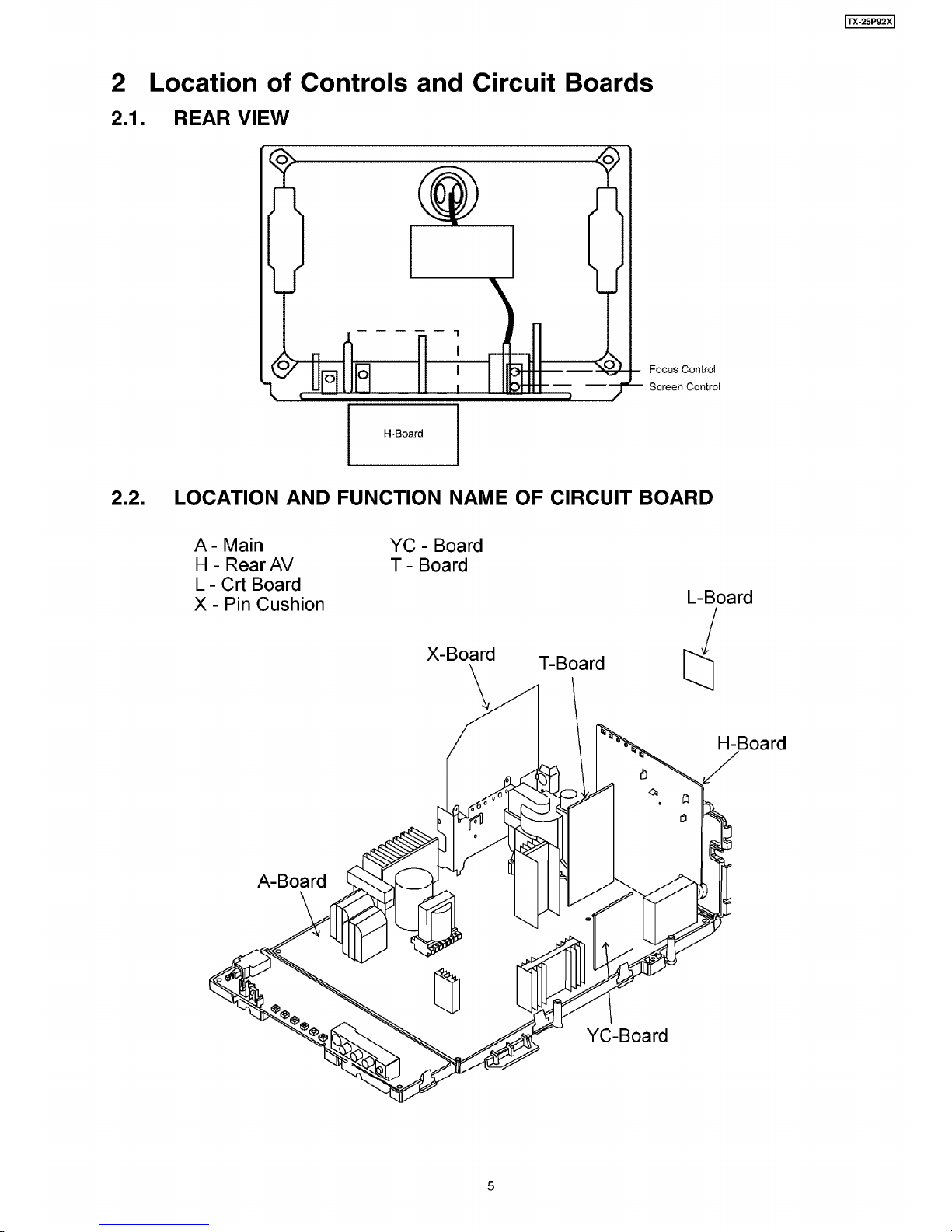 TX-25P92X

2 Location of Controls and Circuit Boards

2.1. REAR VIEW

Focus Control
Screen Control

H-Board

2.2. LOCATION AND FUNCTION NAME OF CIRCUIT BOARD

A - Main
H - Rear AV
L - Crt Board
X - Pin Cushion

YC - Board
T - Board

L-Board

X-Board

T-Board

H-Board

A-Board

YC-Board

5