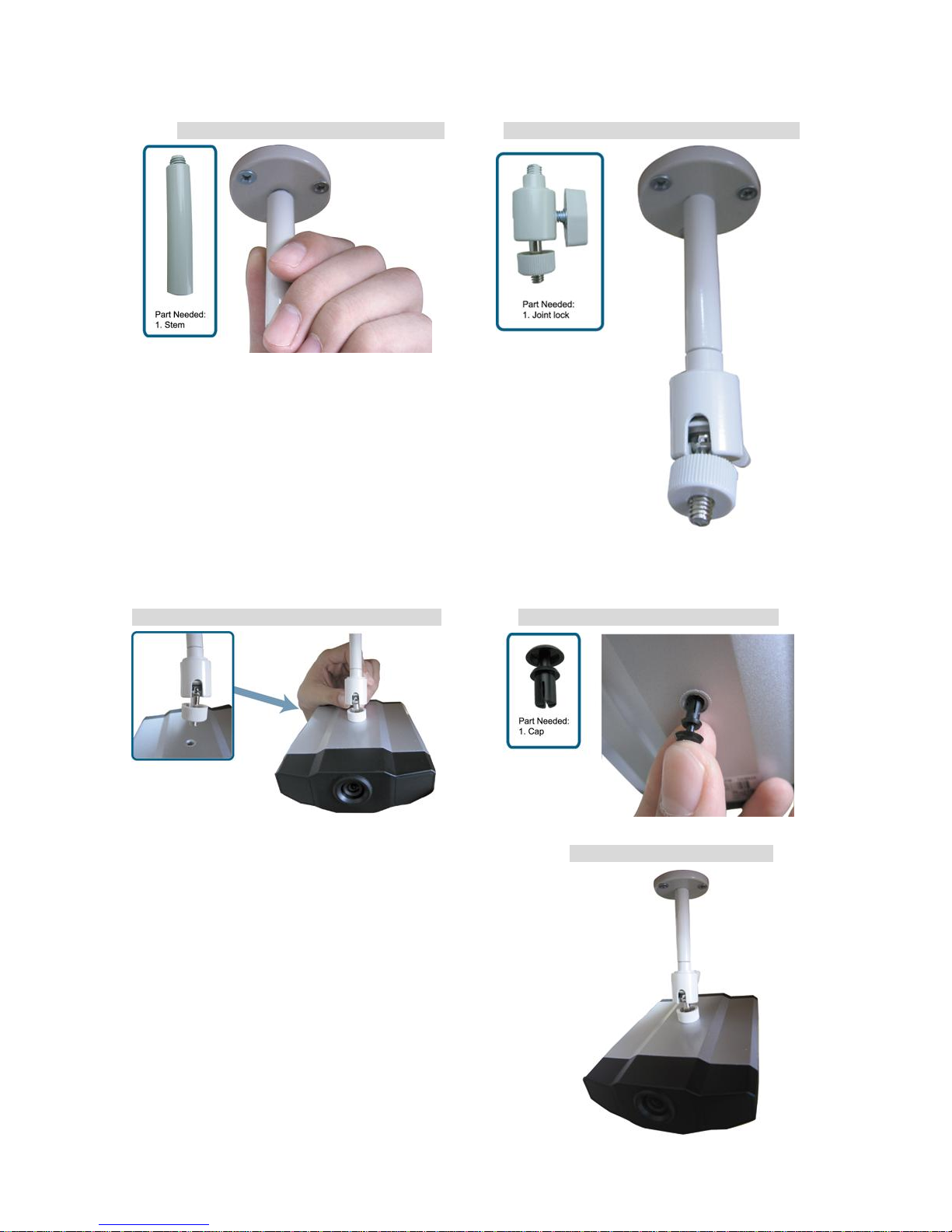 Part Needed:
1. Stem

Part Needed:
1. Joint lock

Part Needed:
1. Cap