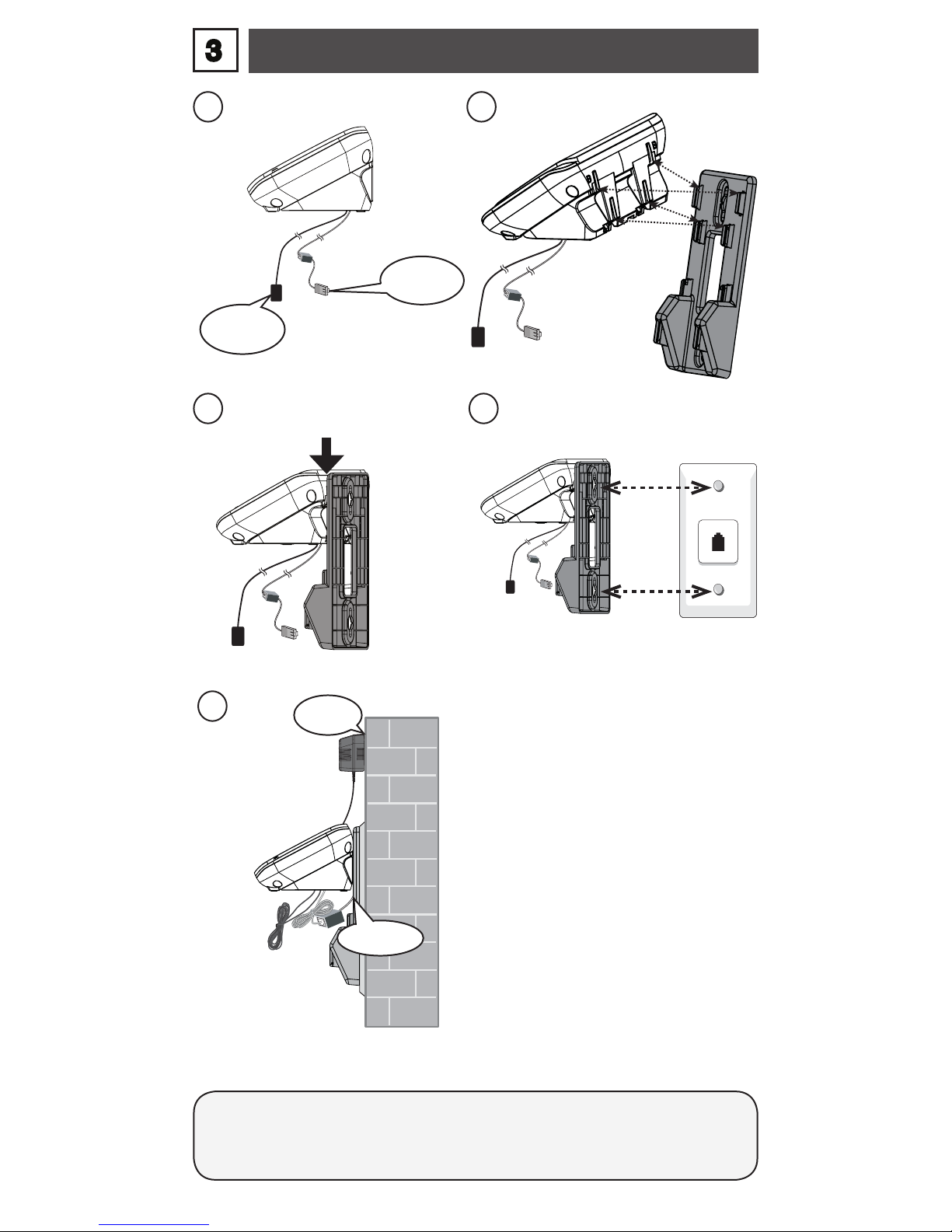 3