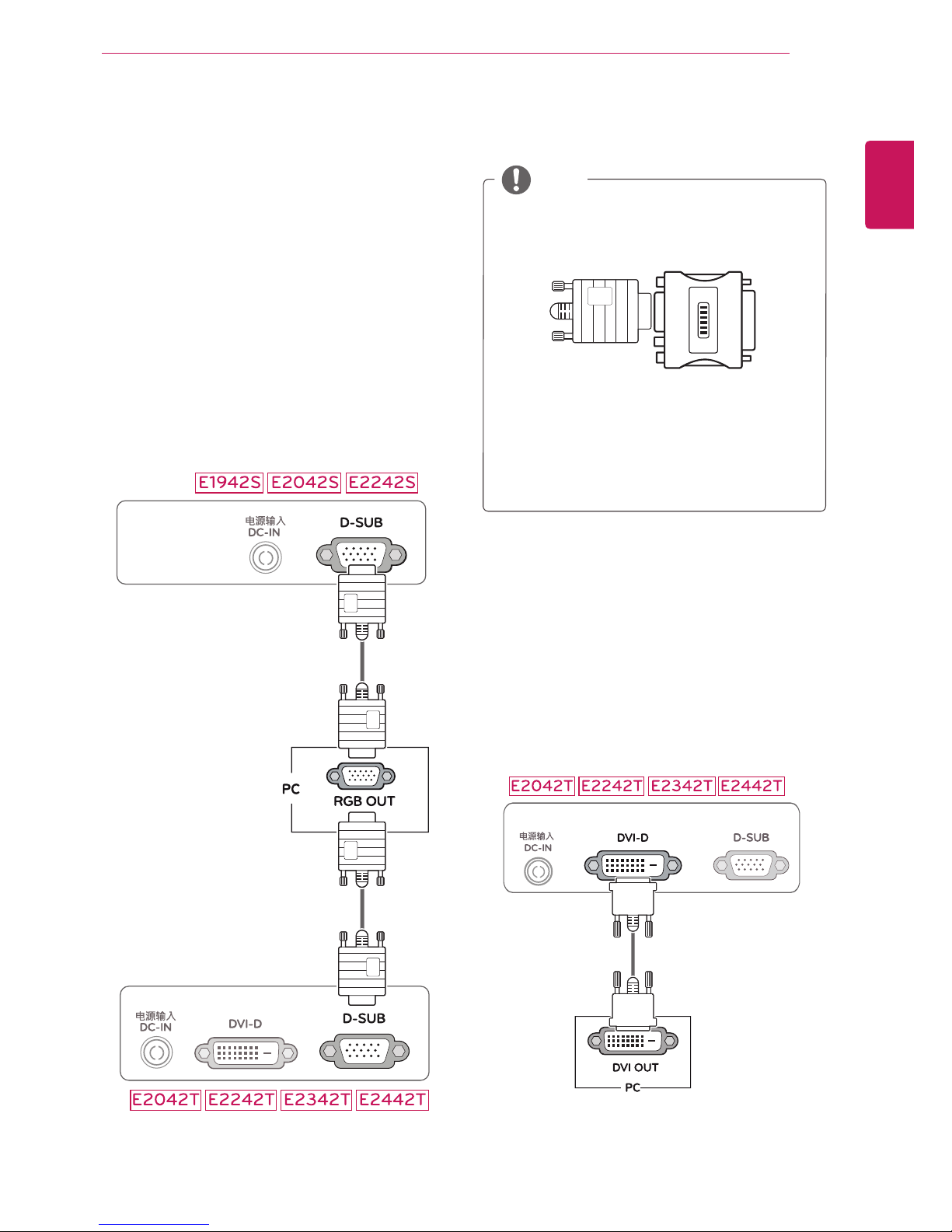 E1942S E2042S E2242S

电源输入
DC-IN

D-SUB

PC

RGB OUT

电源输入
DC-IN

DVI-D

D-SUB

E2042T E2242T E2342T E2442T

E2042T E2242T E2342T E2442T

电源输入
DC-IN

DVI-D

D-SUB

DVI OUT

PC