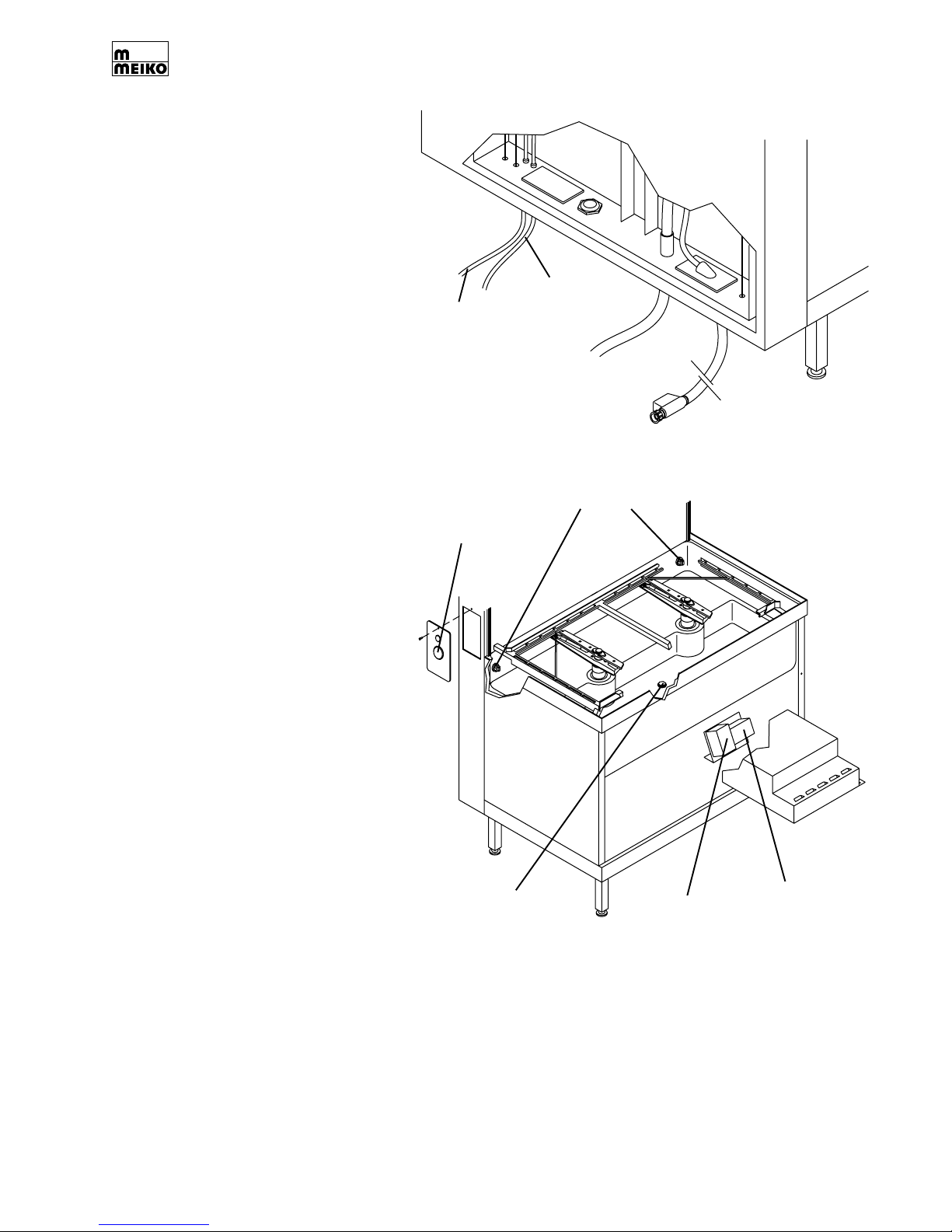 m
MEIKO