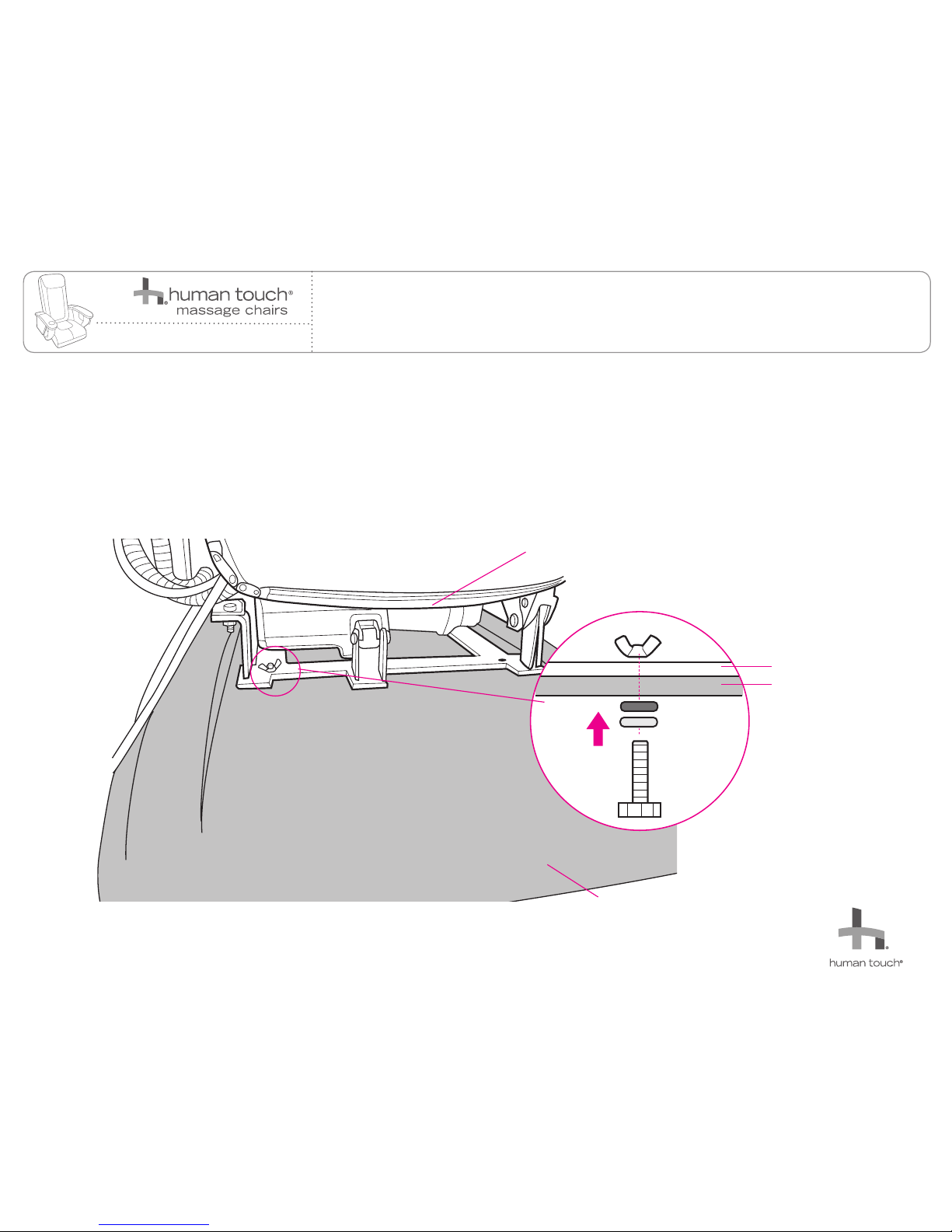 human touch®
massage chairs

human touch®