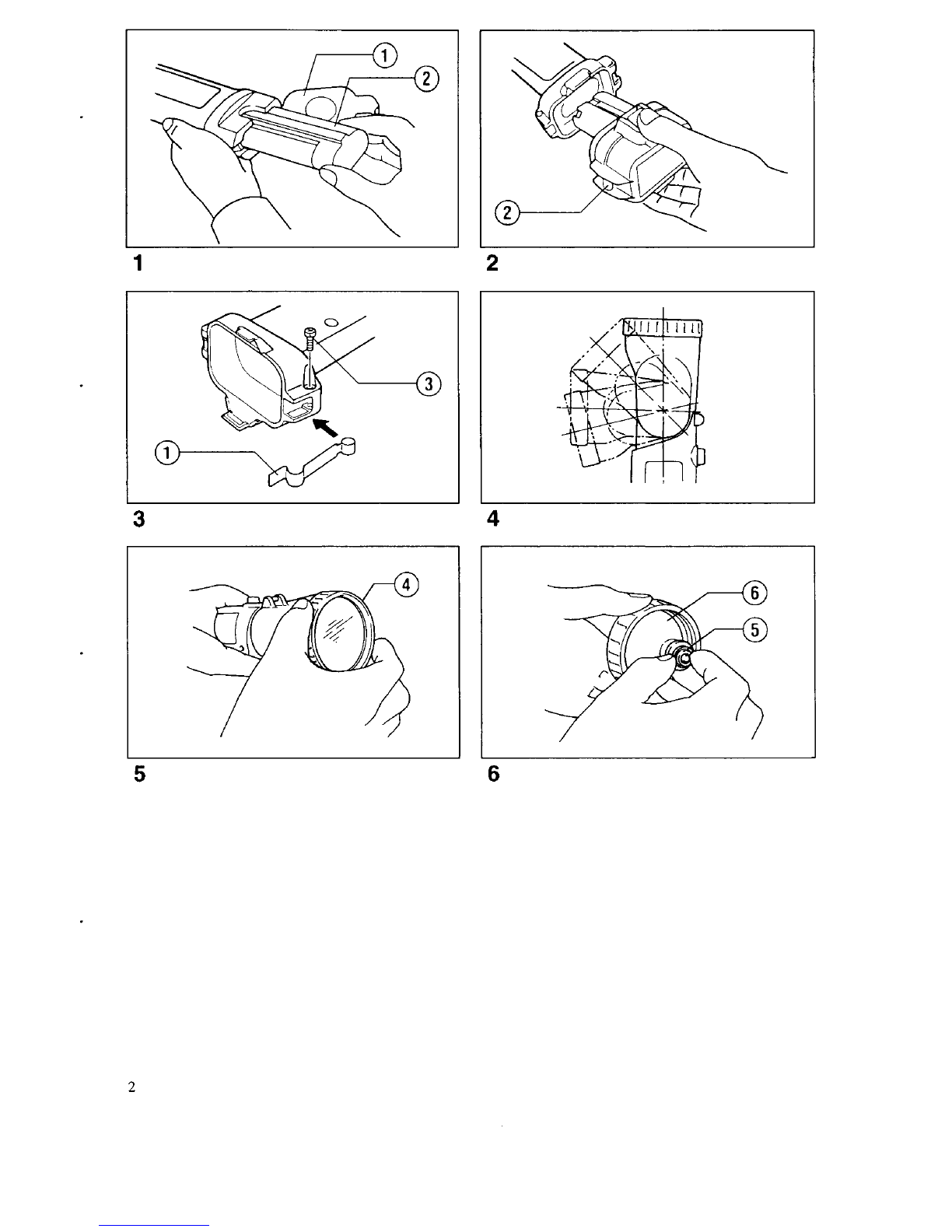 ①
②

1

②

2

③
①

3

4

④

5

⑥
⑤

6

2