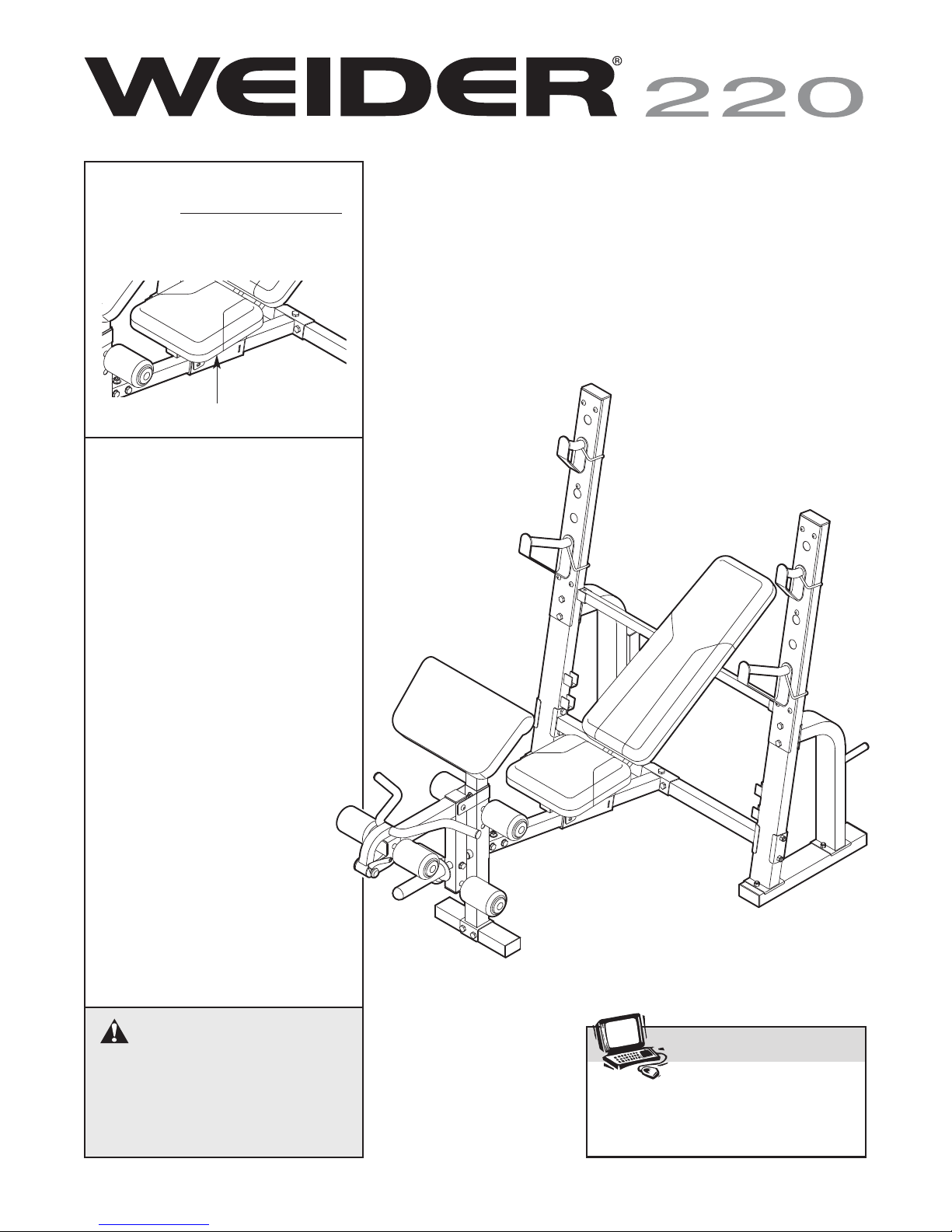 WEIDER® 220