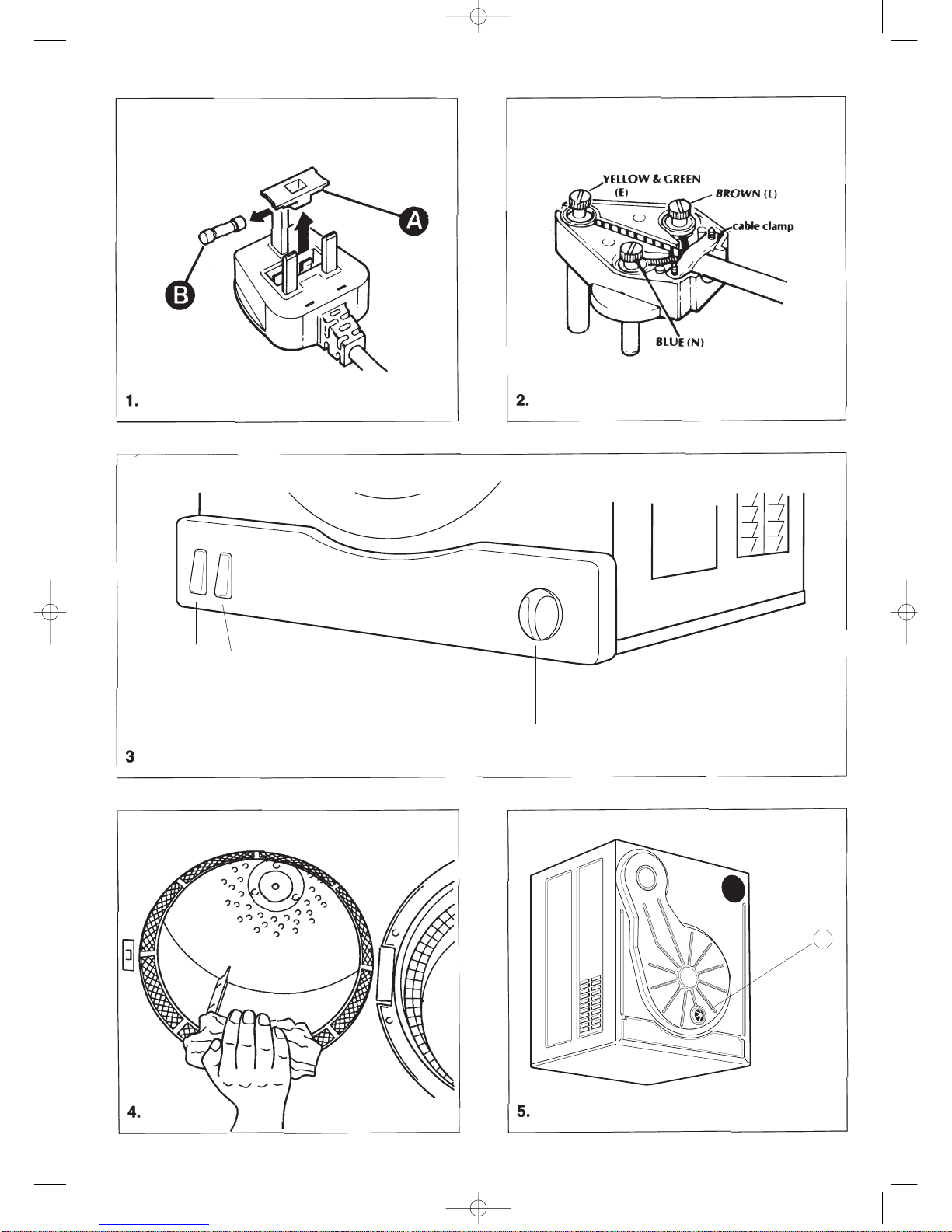 A

B

1.

YELLOW & GREEN (E)

BROWN (L)

cable clamp

BLUE (N)

2.

3

4.

5.