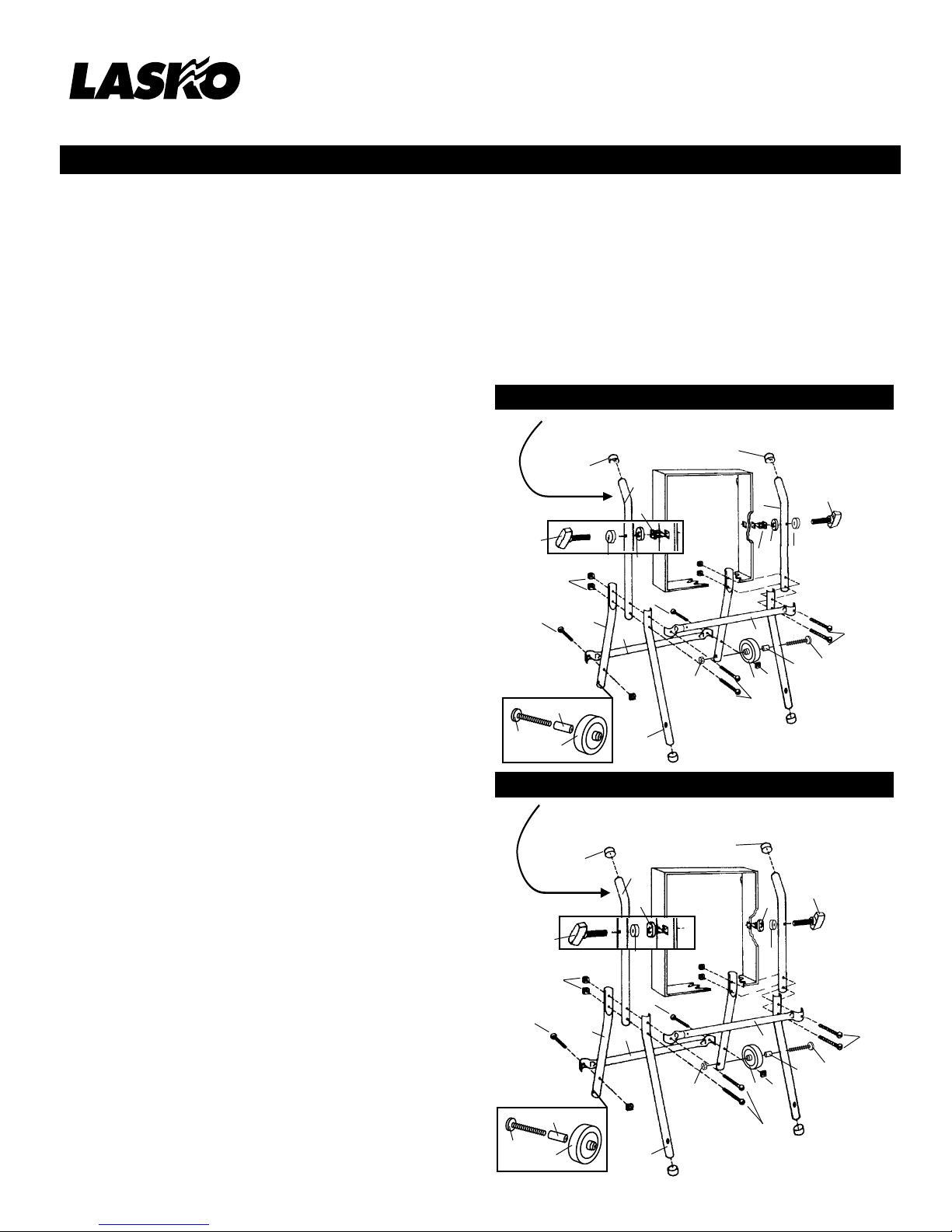 LASKO