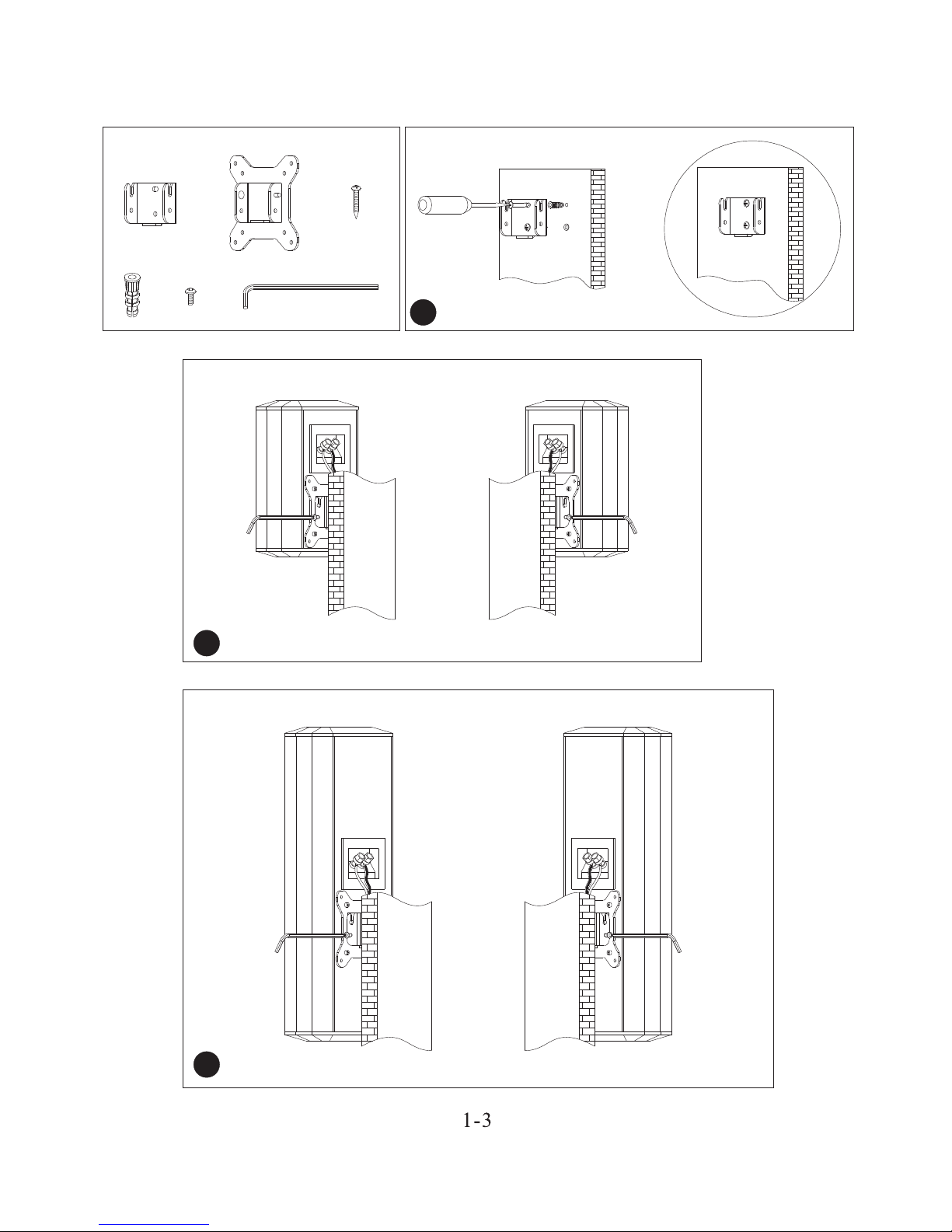 1-3