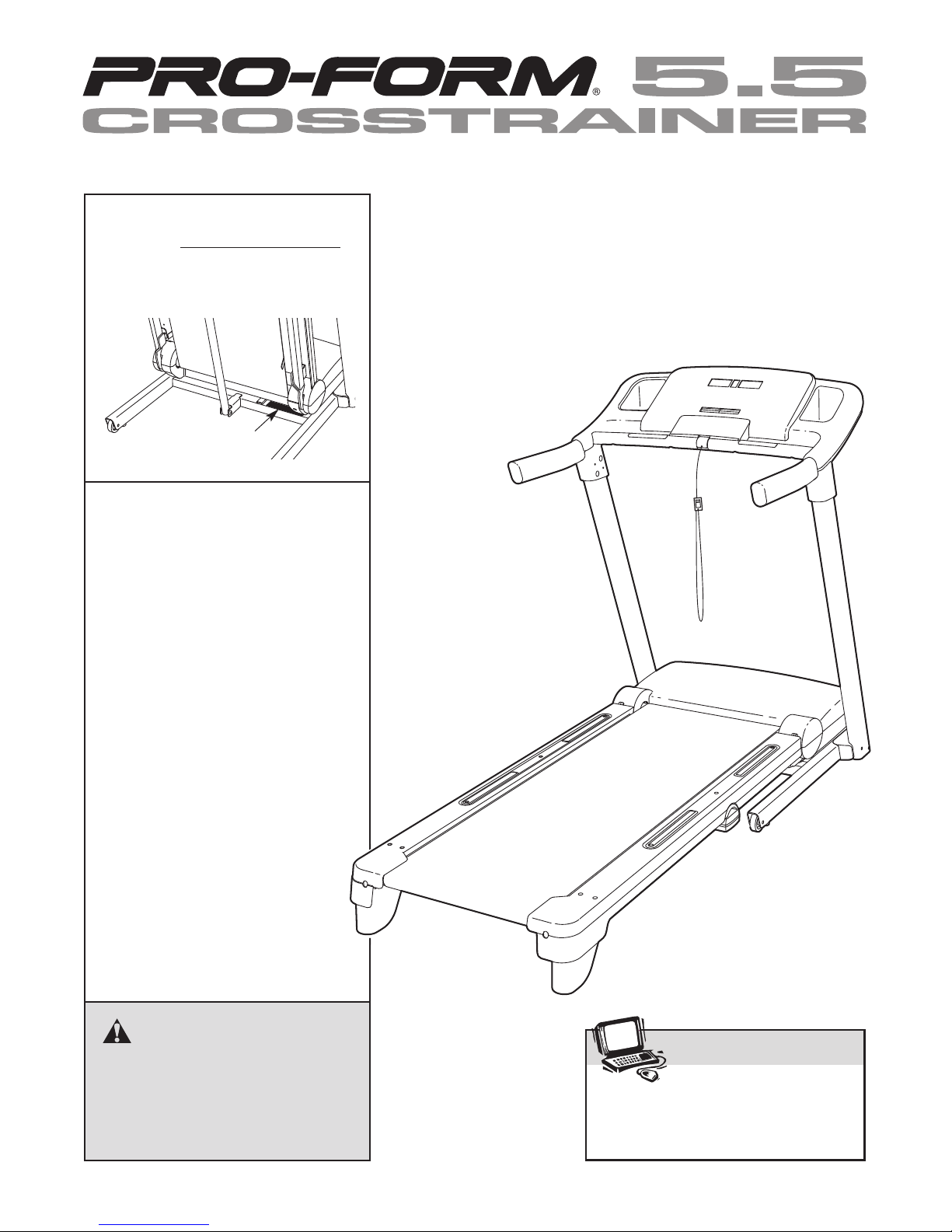 PRO-FORM® 5.5
CROSSTRAINER