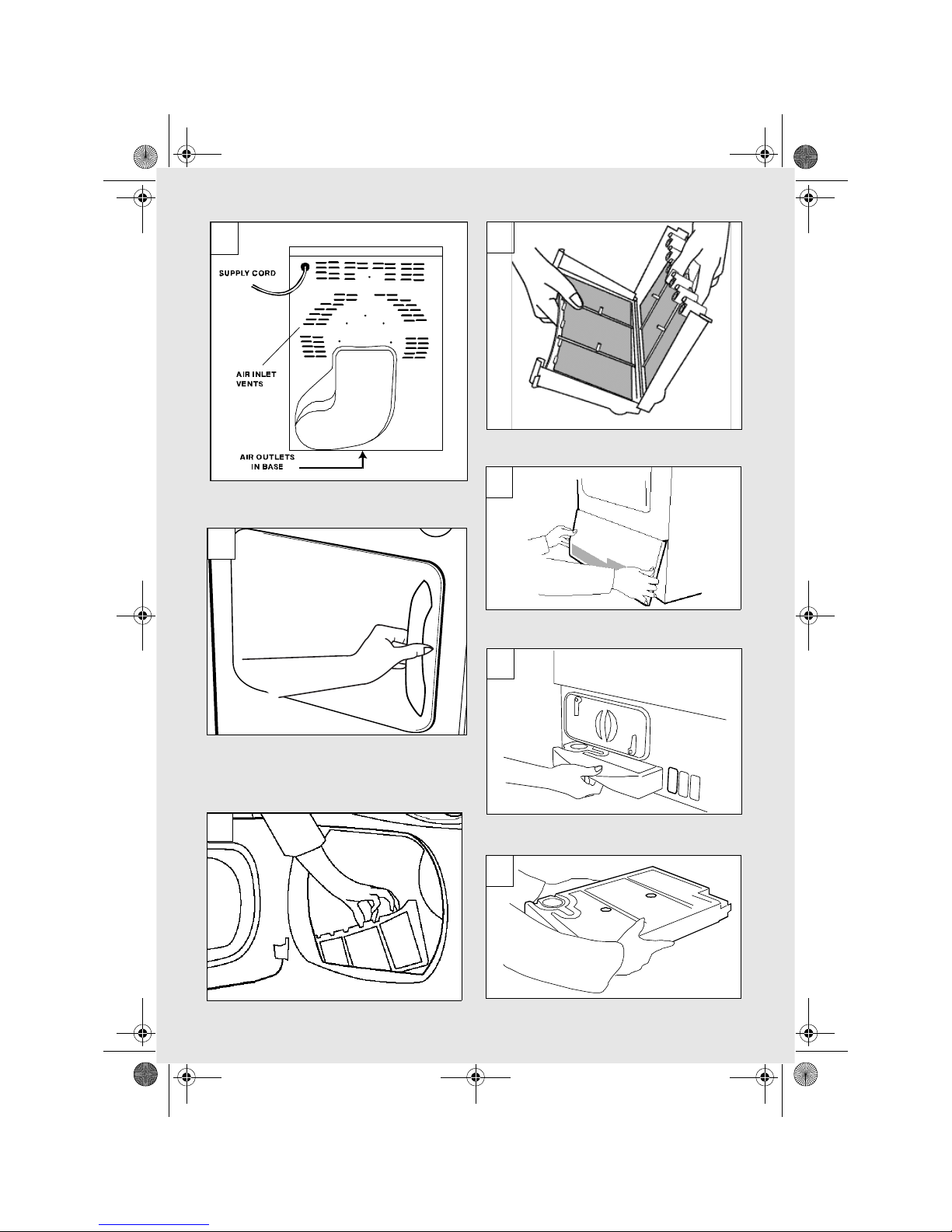 SUPPLY CORD

AIR INLET VENTS

AIR OUTLETS IN BASE