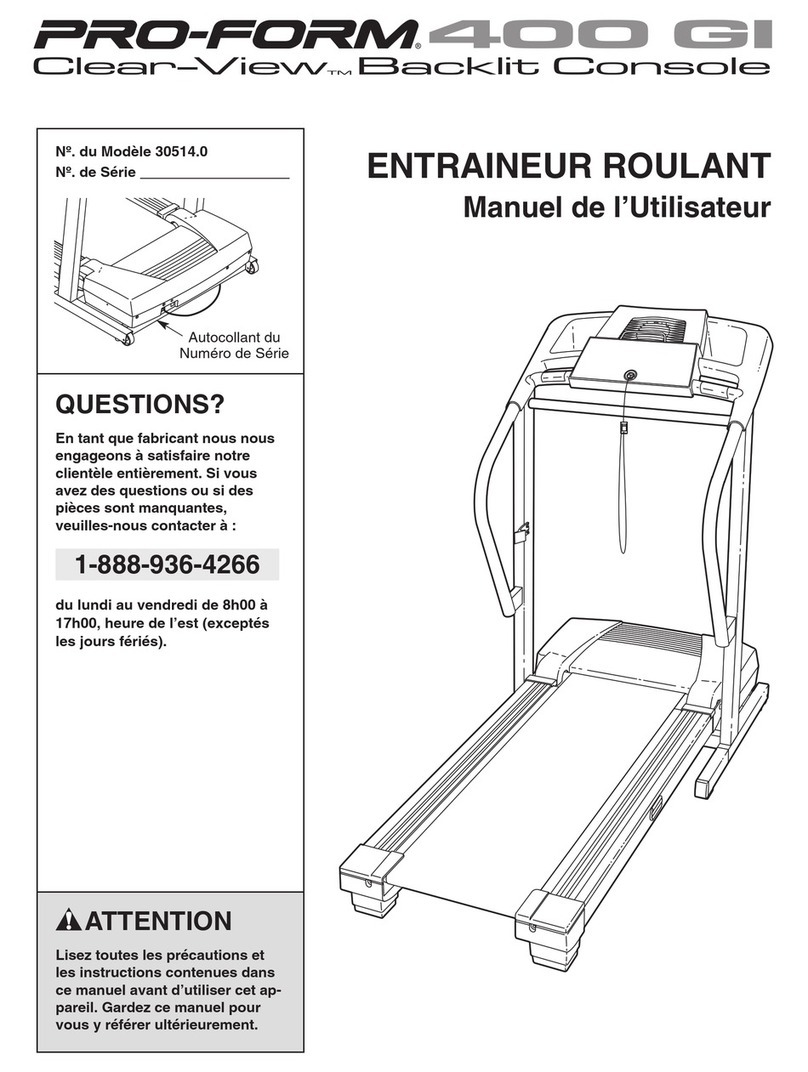 PRO-FORM® 400 GI
Clear-View™ Backlit Console

Nº. du Modèle 30514.0
Nº. de Série ___________________

Autocollant du Numéro de Série

ENTRAINEUR ROULANT
Manuel de l'Utilisateur

QUESTIONS?

En tant que fabricant nous nous engageons à satisfaire notre clientèle entièrement. Si vous avez des questions ou si des pièces sont manquantes, veuilles-nous contacter à :

1-888-936-4266

du lundi au vendredi de 8h00 à 17h00, heure de l'est (exceptés les jours fériés).

ATTENTION

Lisez toutes les précautions et les instructions contenues dans ce manuel avant d'utiliser cet appareil. Gardez ce manuel pour vous y référer ultérieurement.