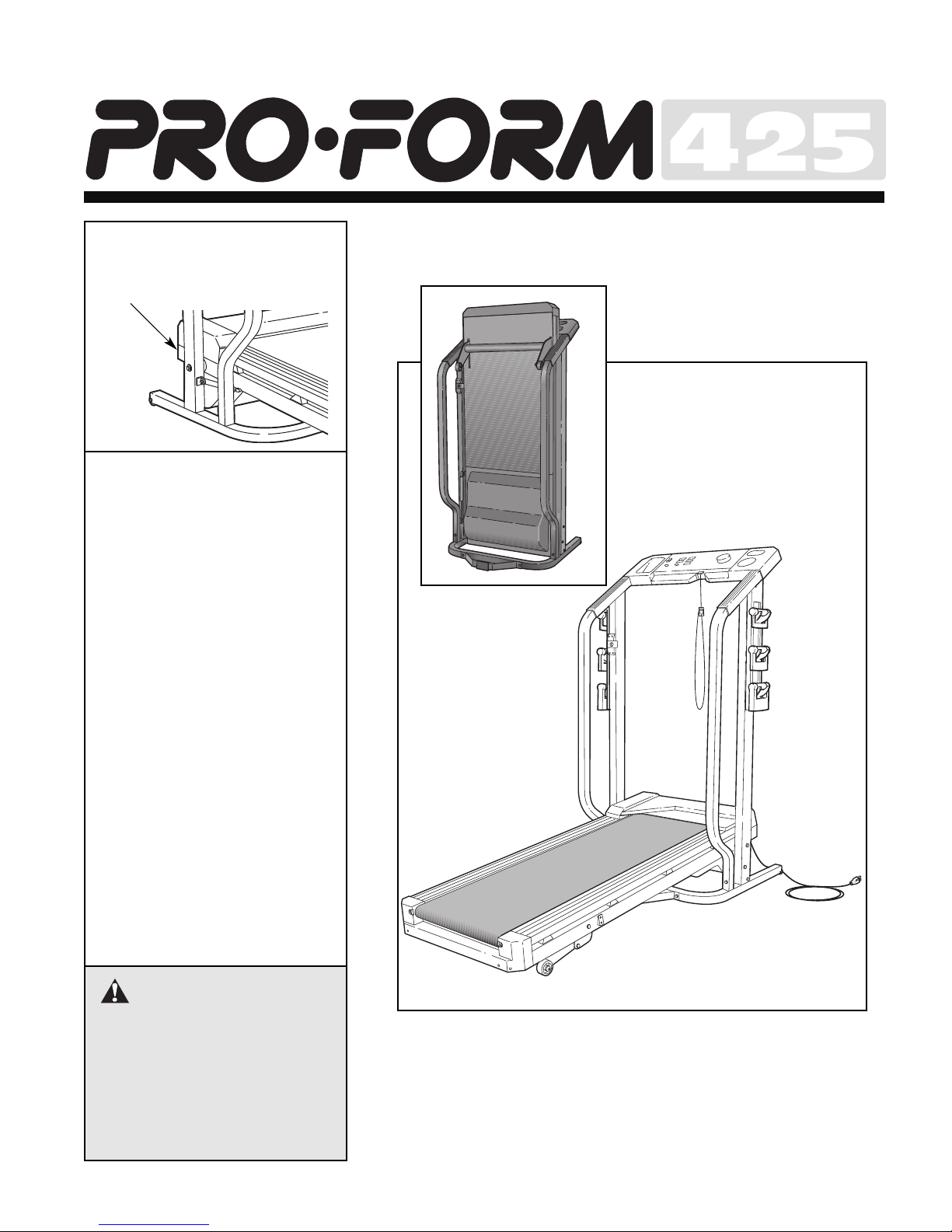 PRO·FORM 425