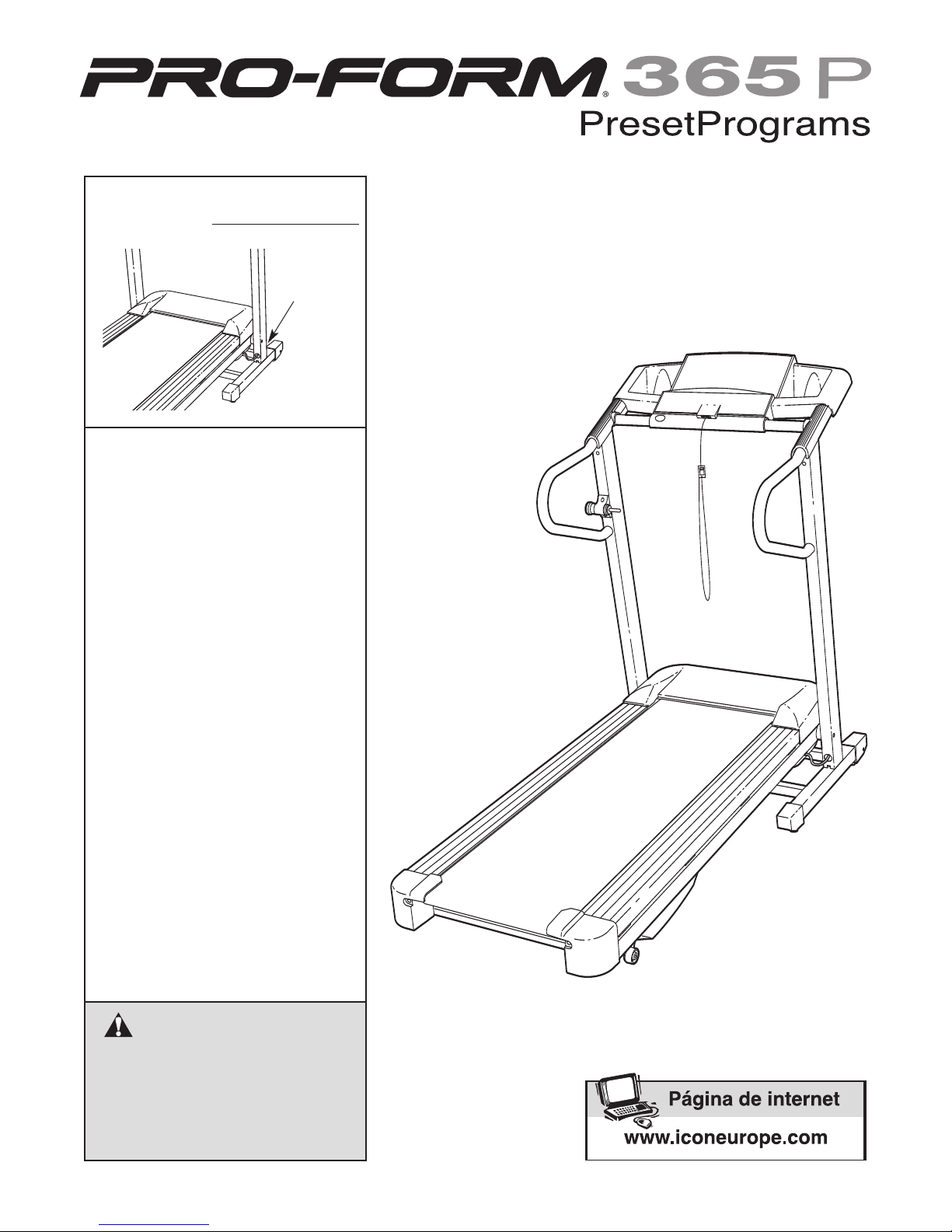 PRO-FORM® 365 P

PresetPrograms

Página de internet

www.iconeurope.com