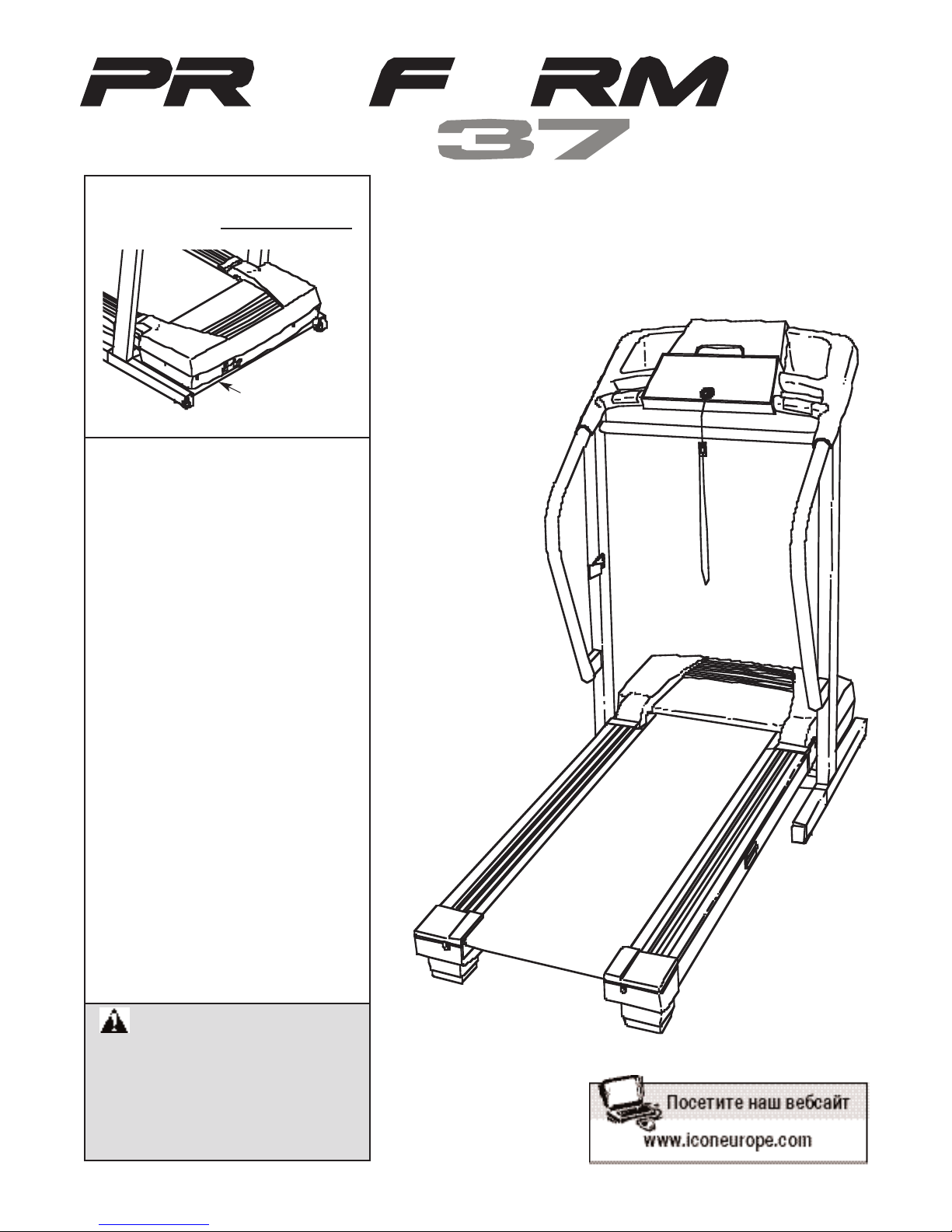 PR F RM
37

Посетите наш вебсайт
www.iconeurope.com