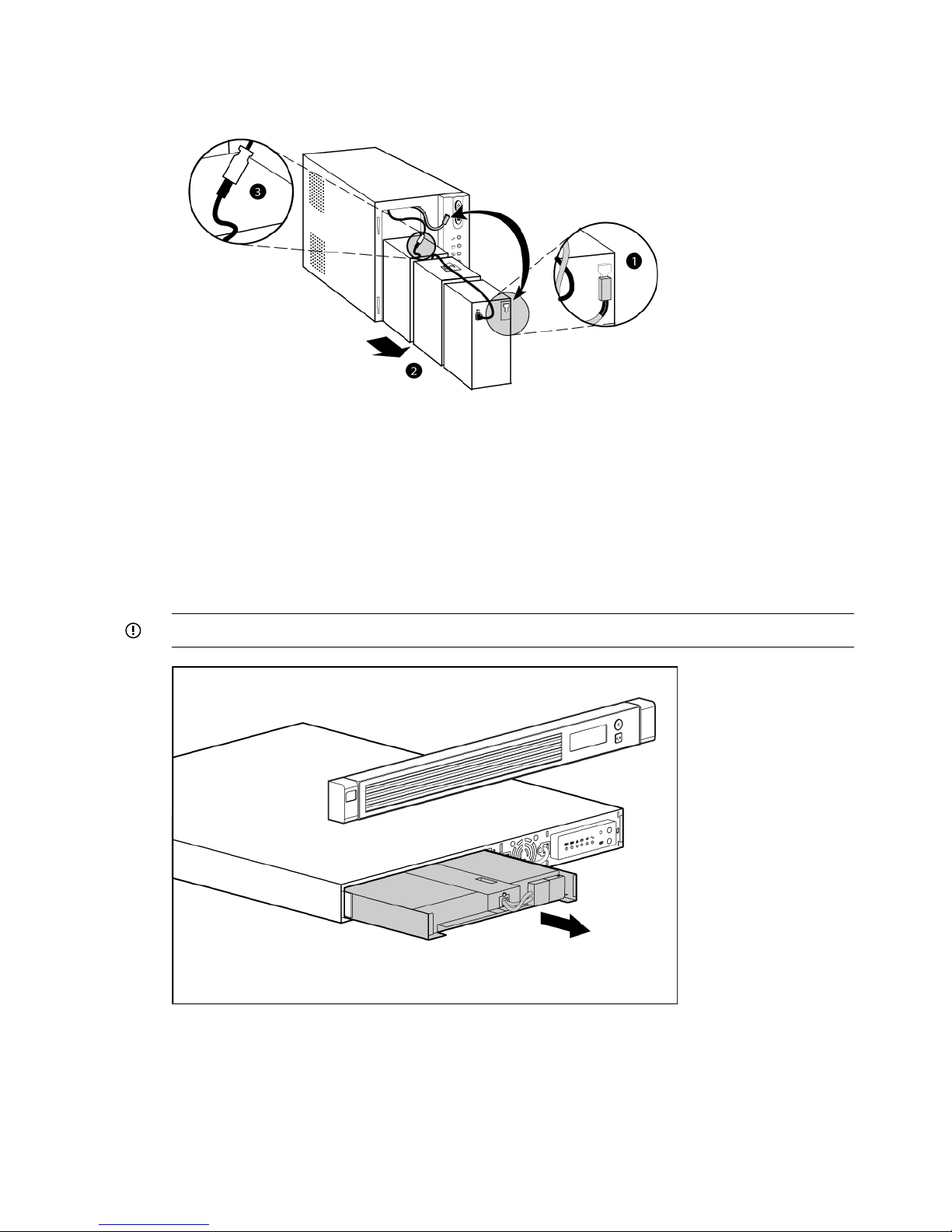 3

1

2