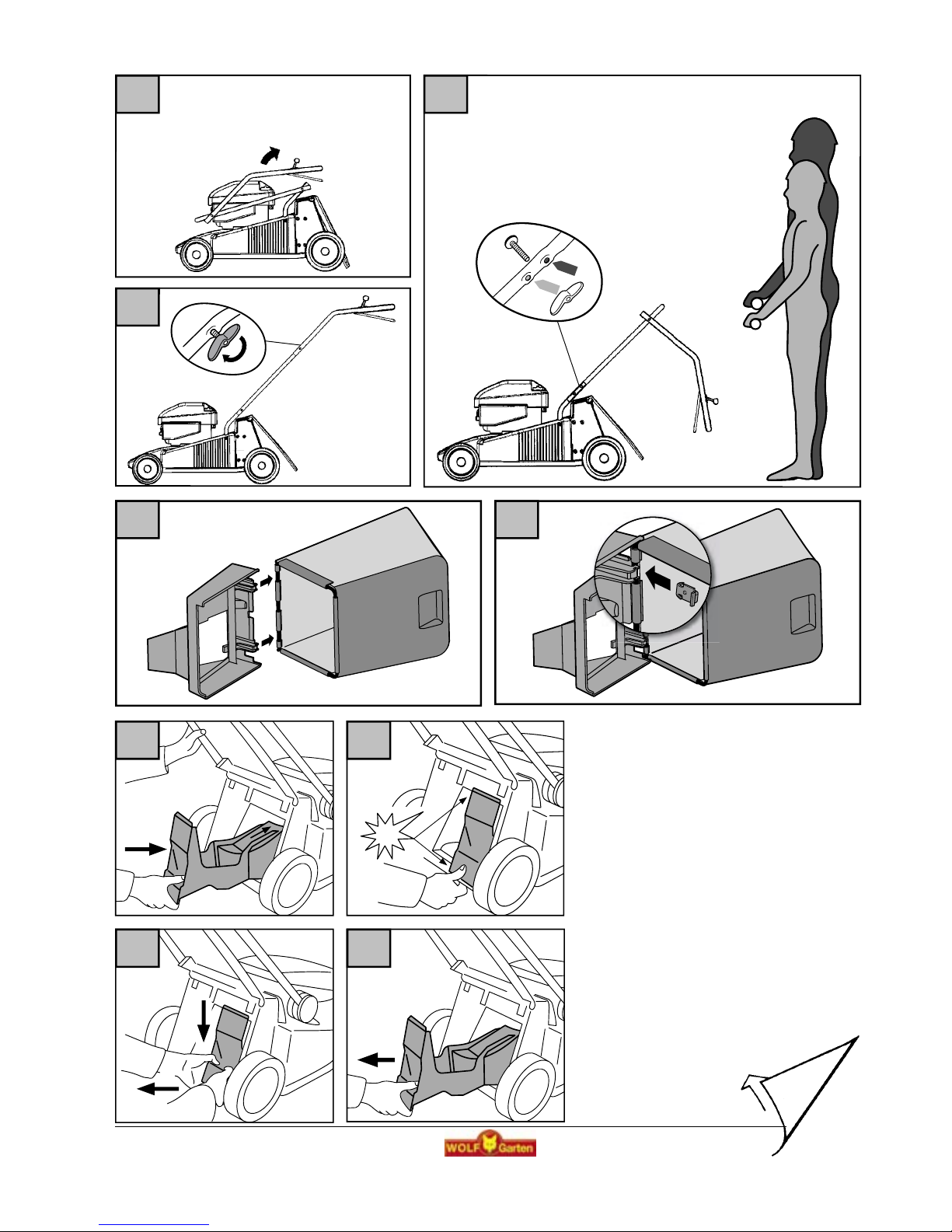 WOLF Garten