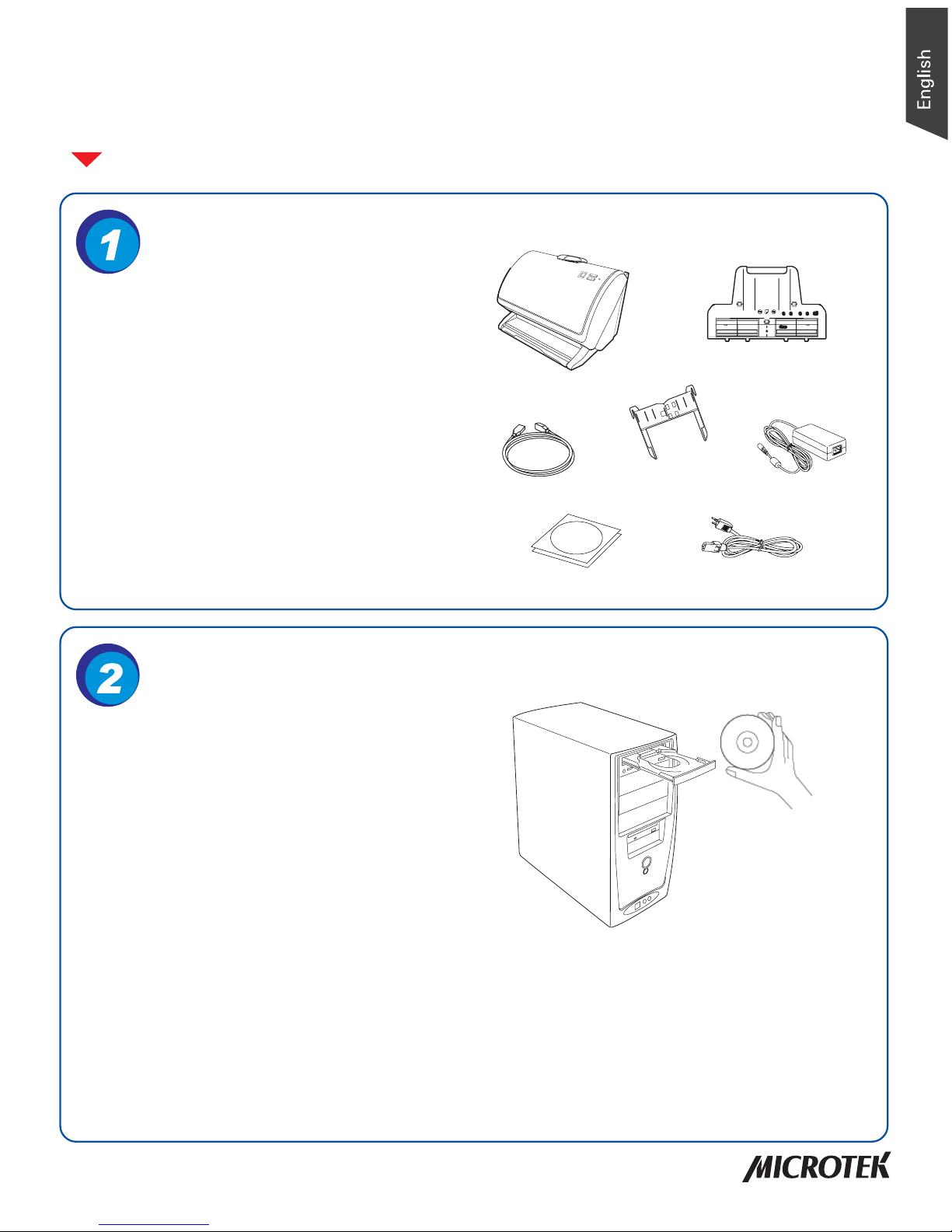 English

1

2

MICROTEK