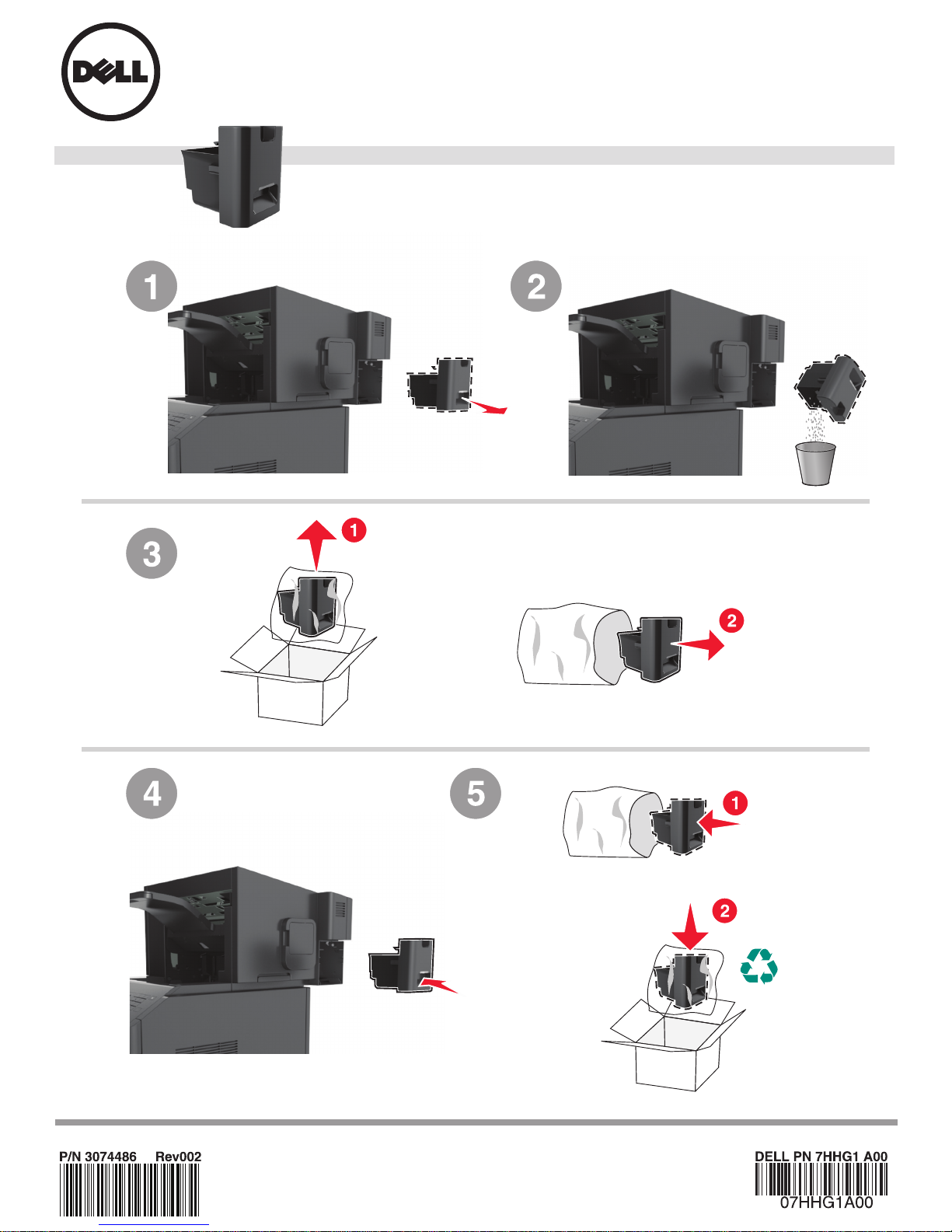 DELL

1

2

3

1

2

4

5

1

2

P/N 3074486 Rev002

DELL PN 7HHG1 A00

07HHG1A00