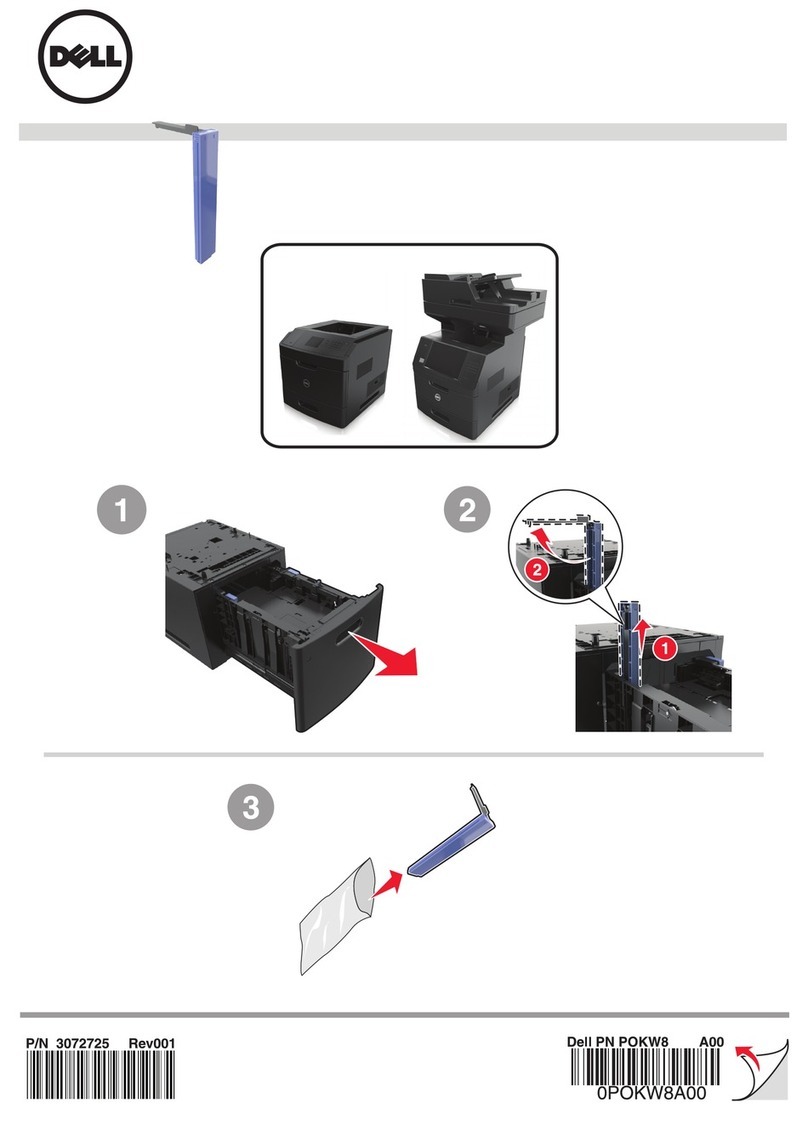 DELL

1

2

2

1

3

P/N 3072725 Rev001

Dell PN POKW8 A00

0POKW8A00