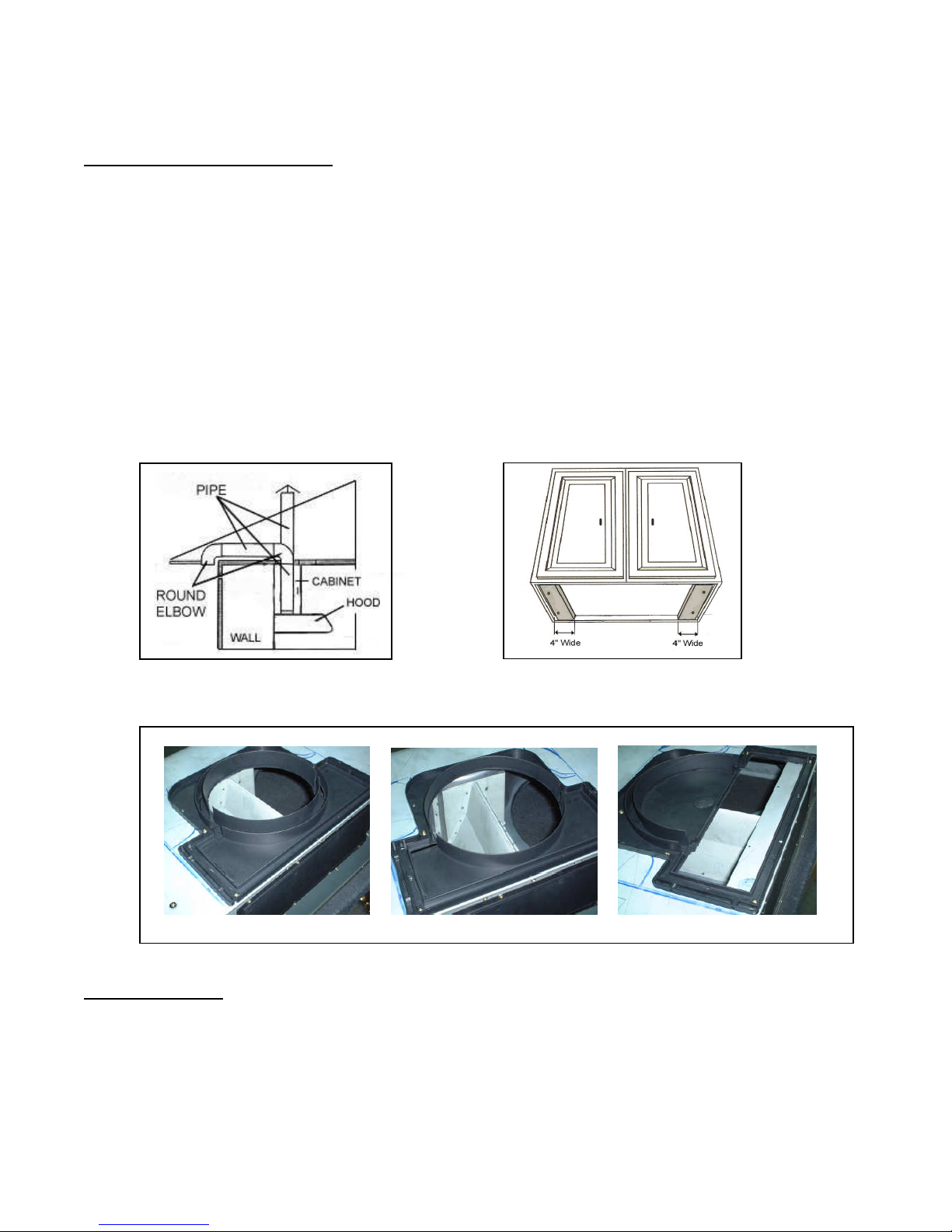 PIPE
ROUND ELBOW
CABINET
HOOD
WALL

4" Wide
4" Wide