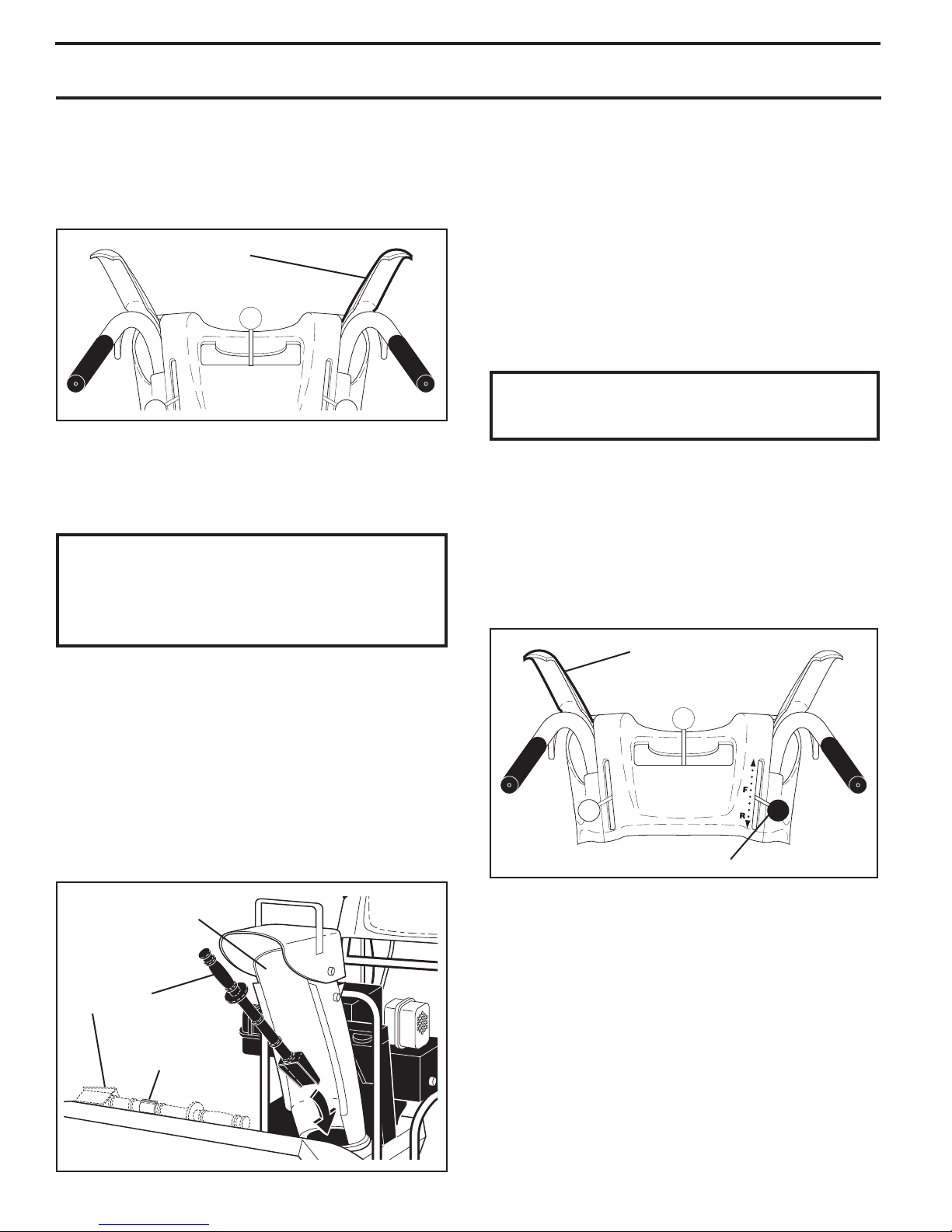 F
R