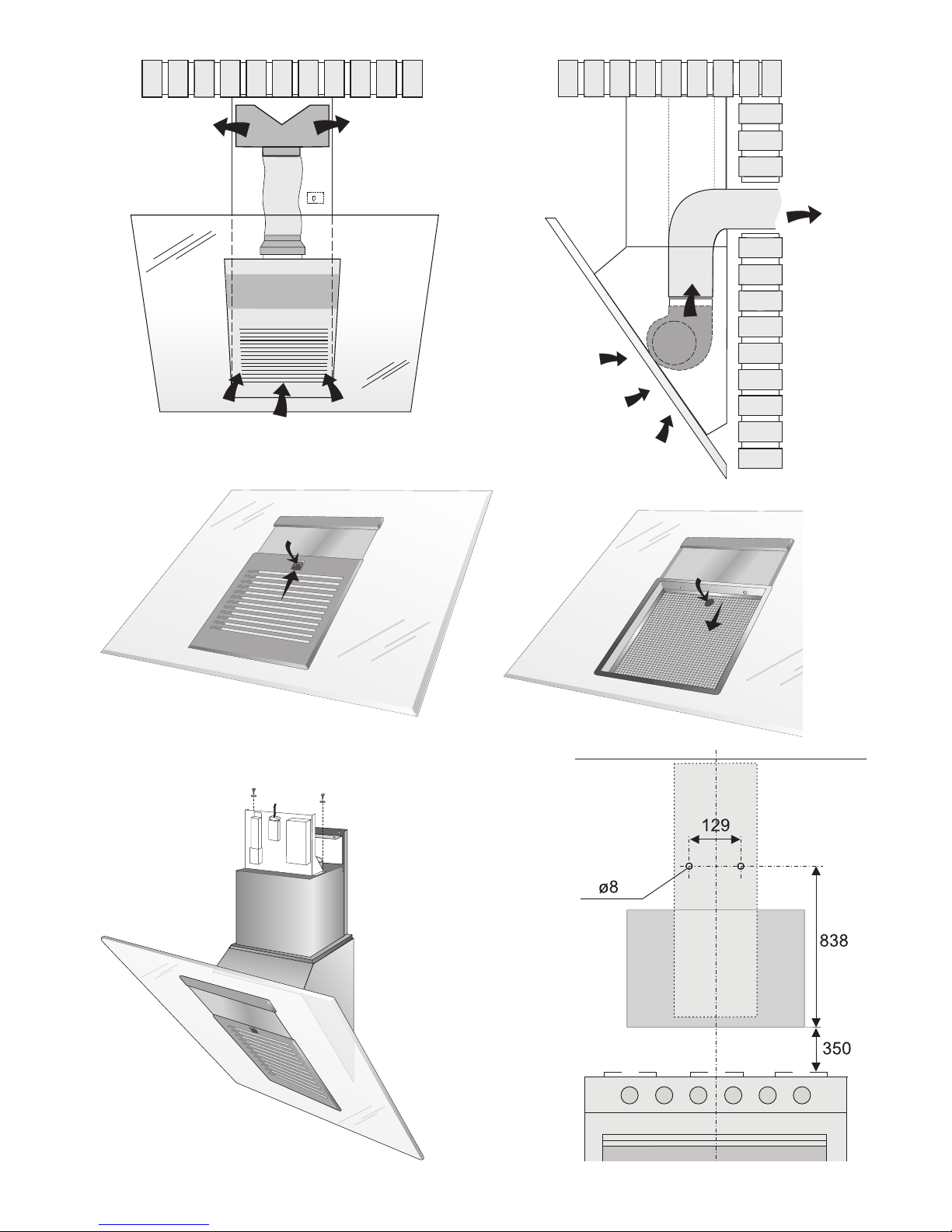 129

ø8

838

350