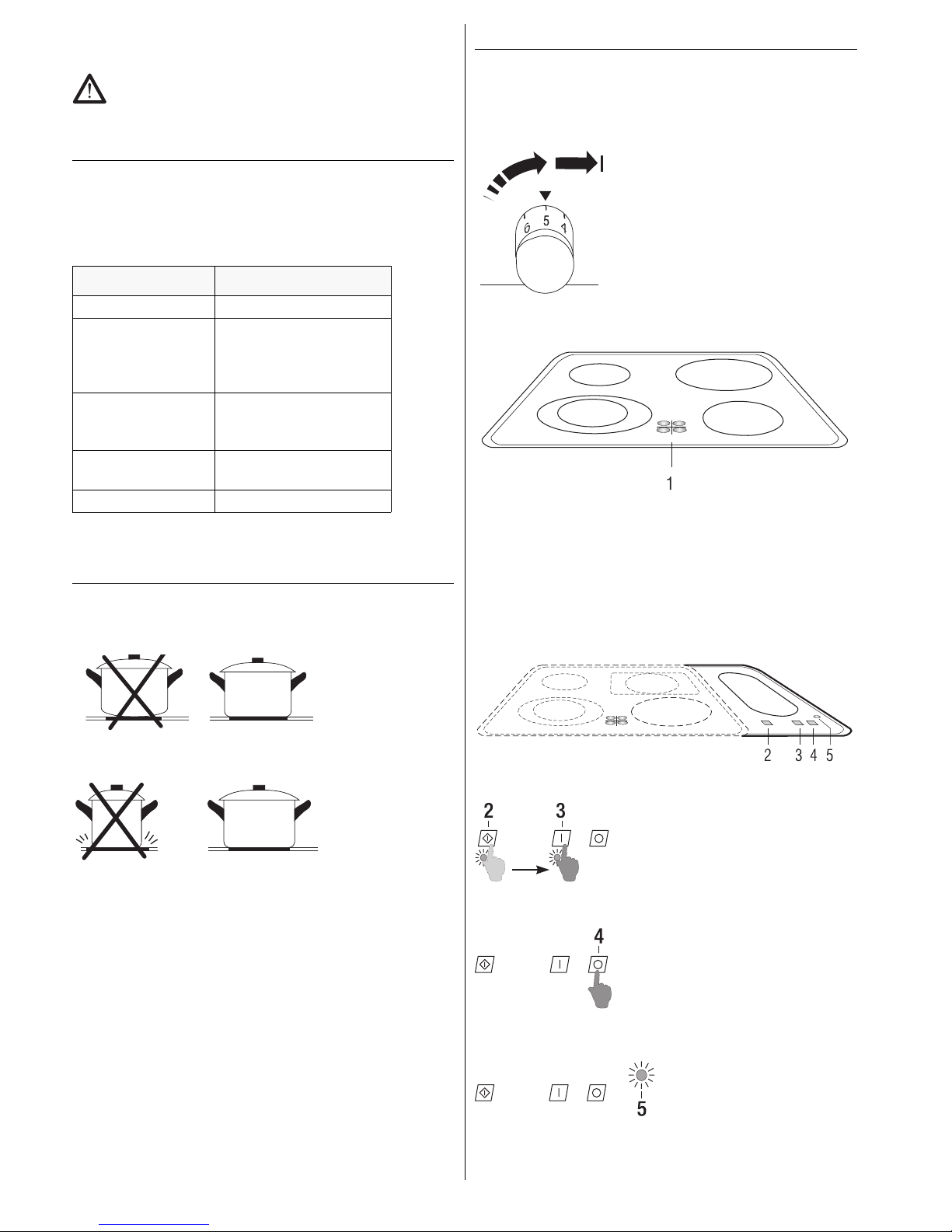 6 5 4

1

2 3 4 5

2

3

4

5