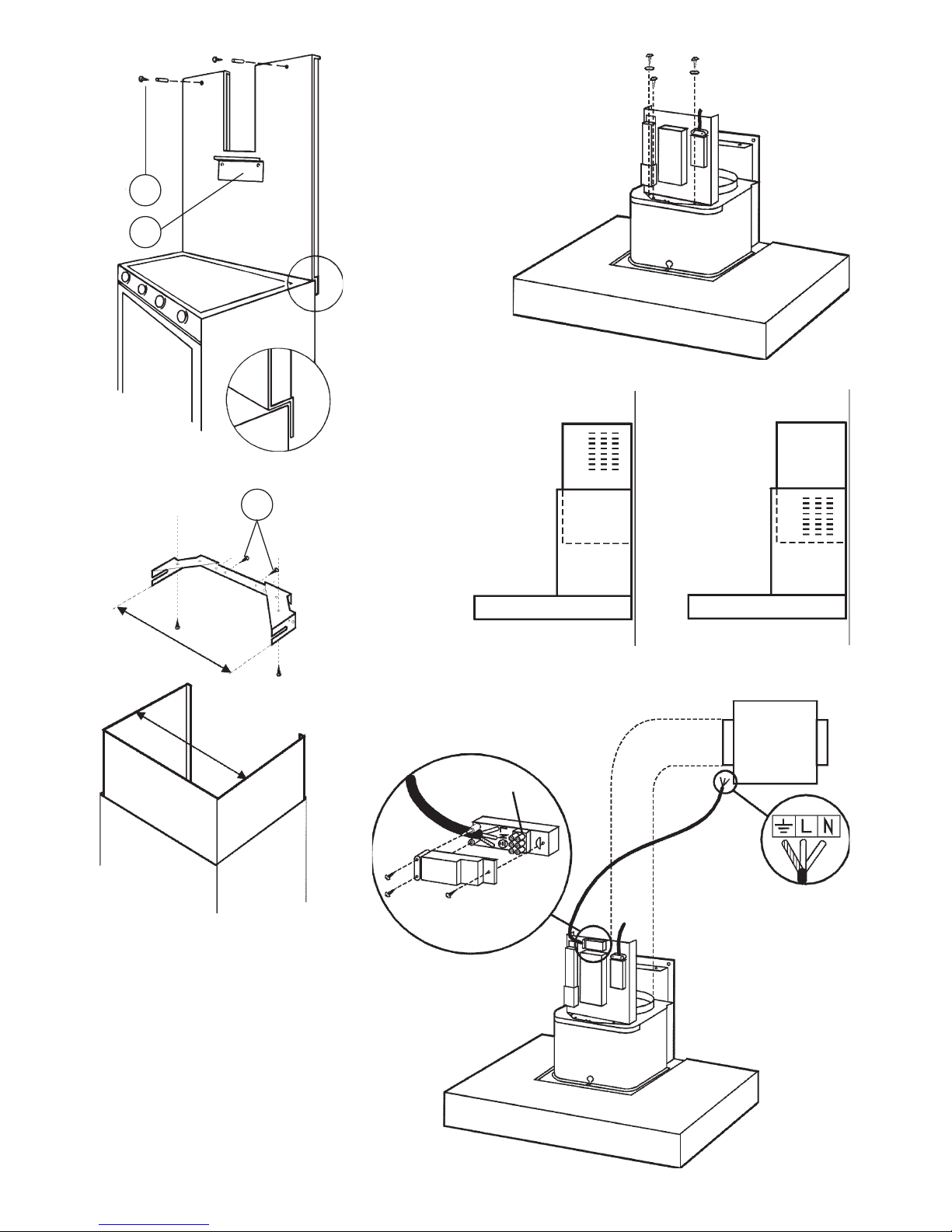 L N