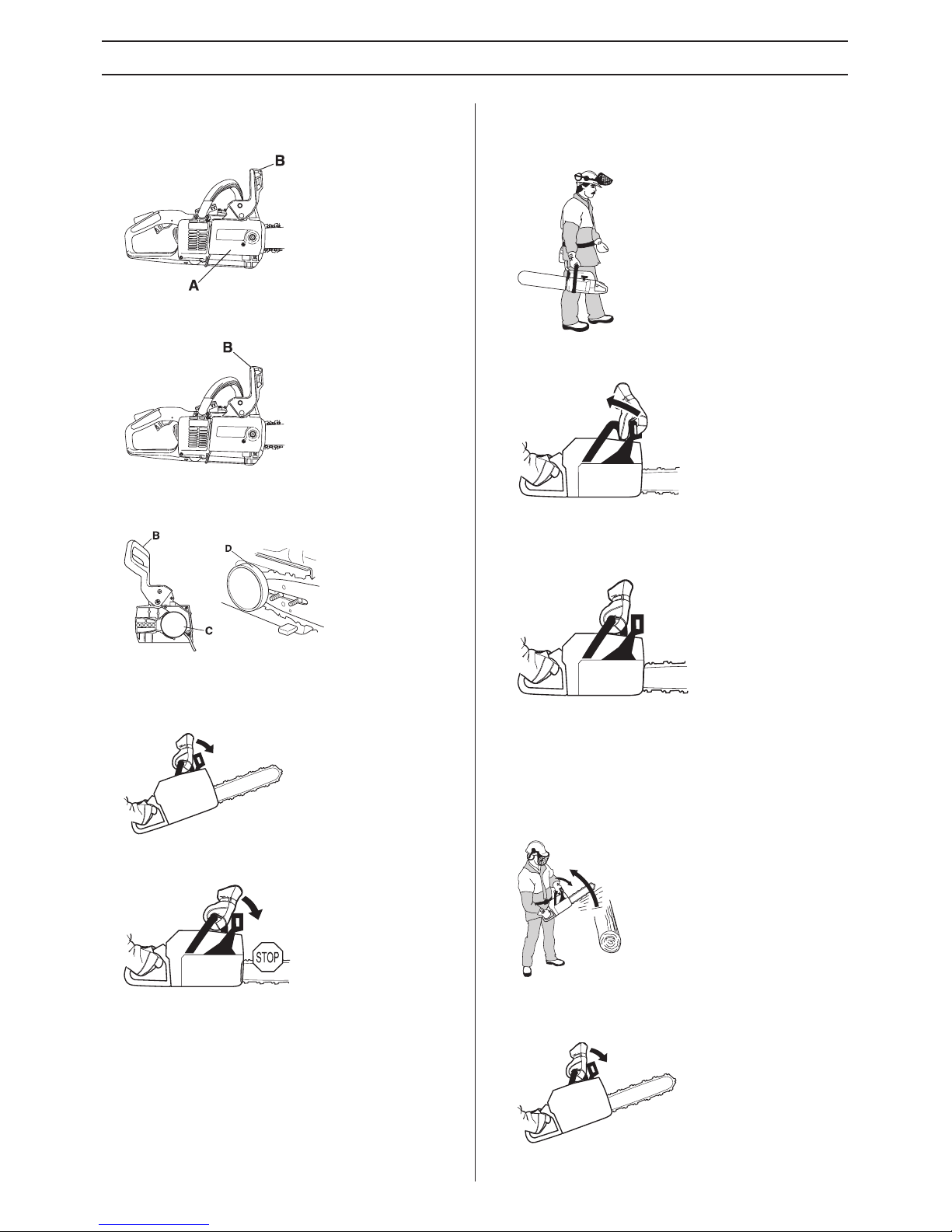 B

A

B

B

D

C

STOP