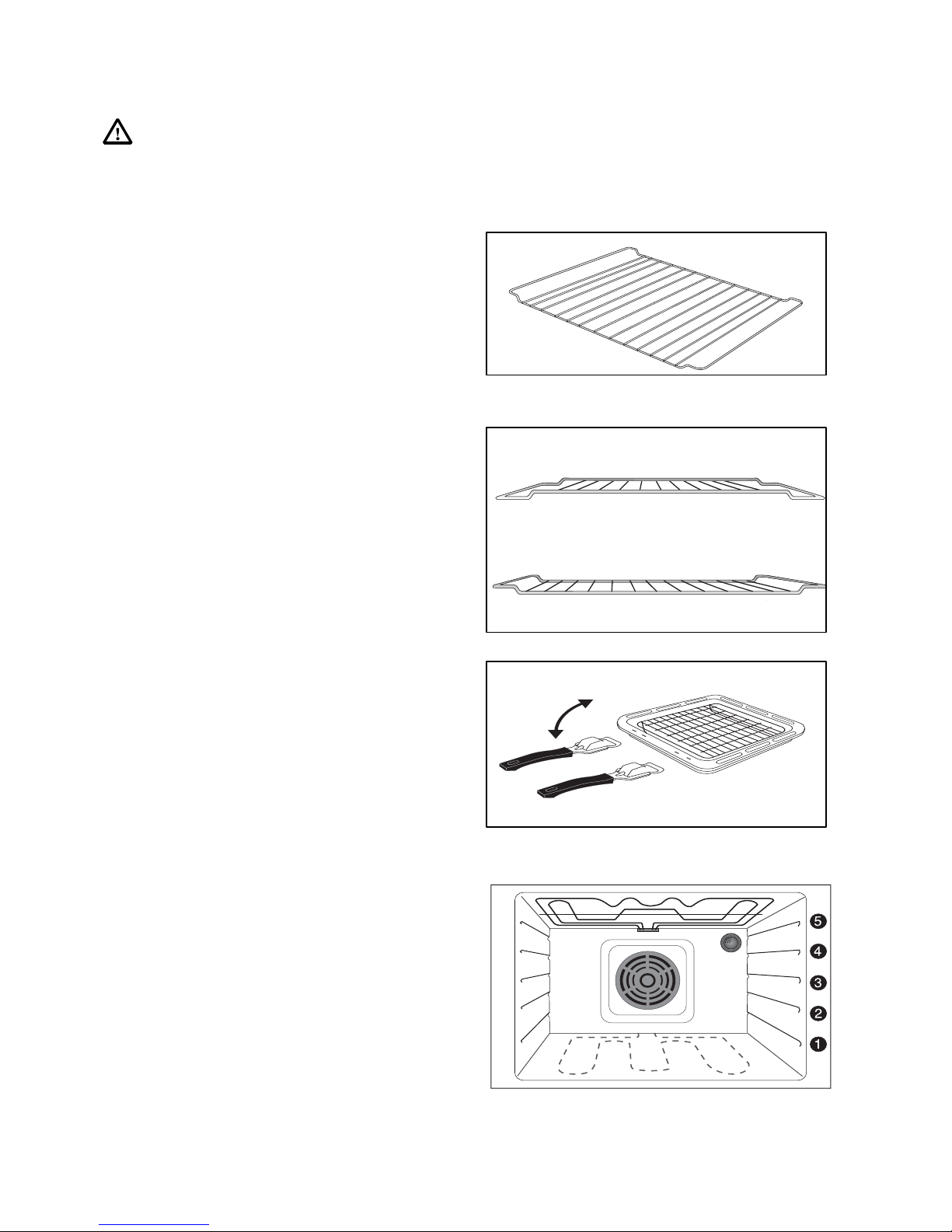 5
4
3
2
1