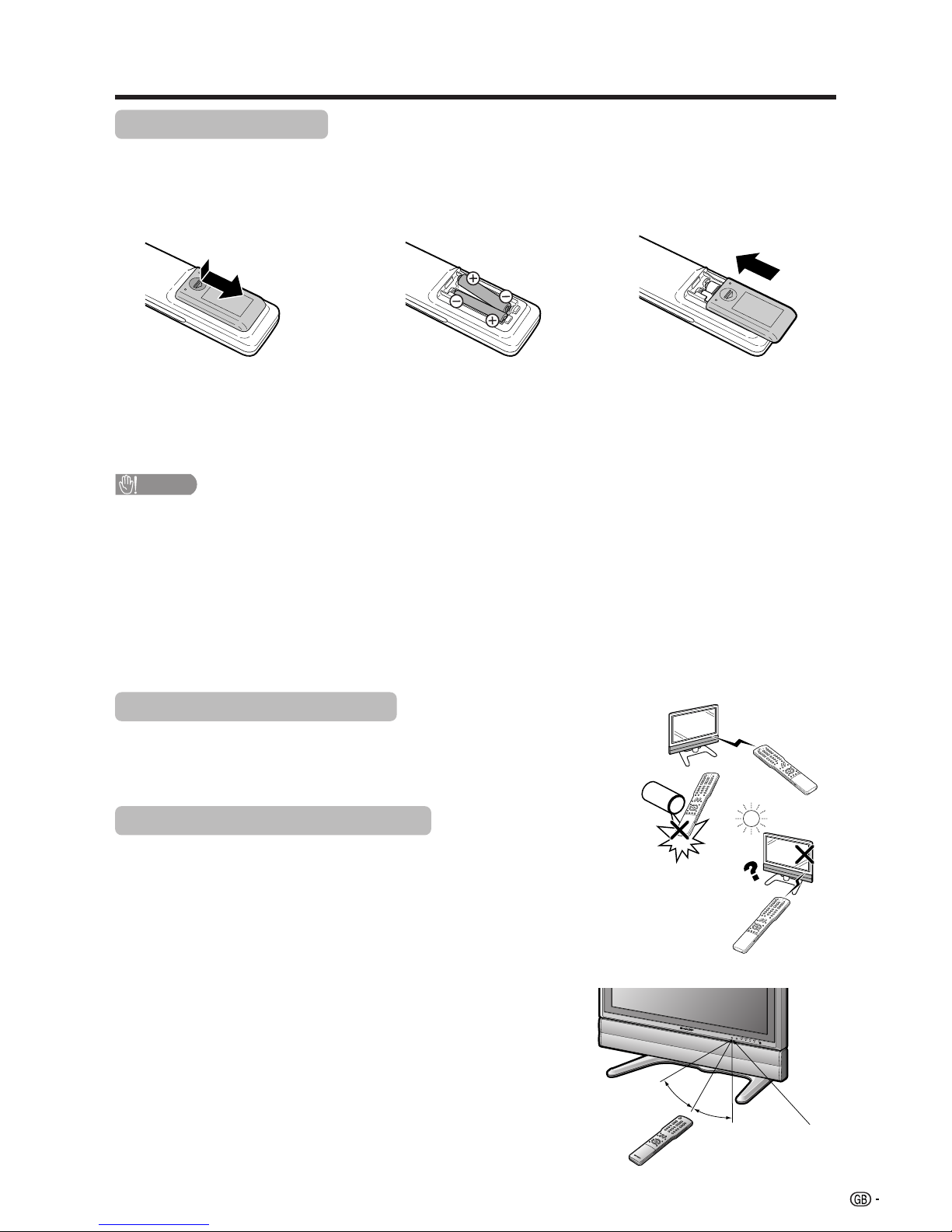 GB -