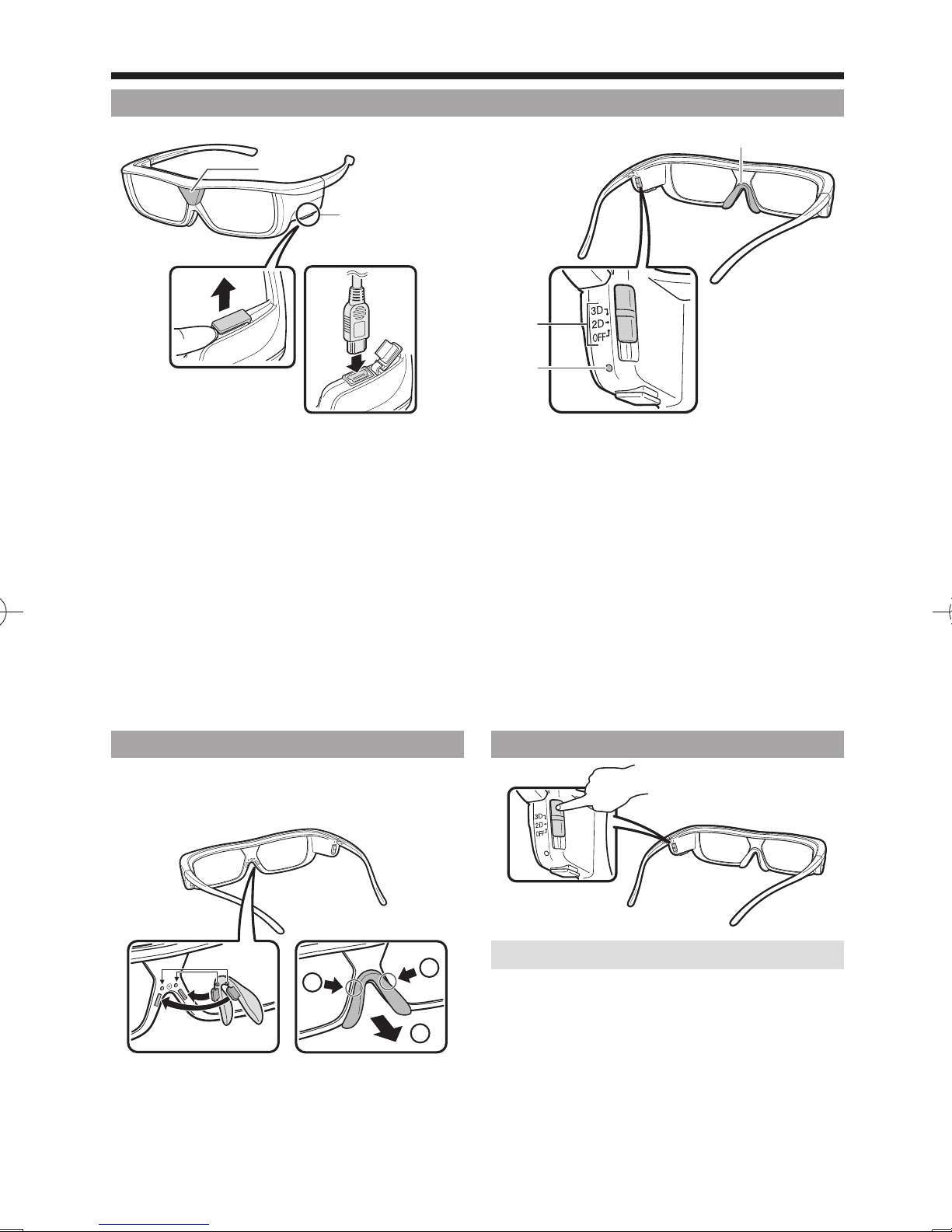 3D
2D
OFF

3D
2D
OFF