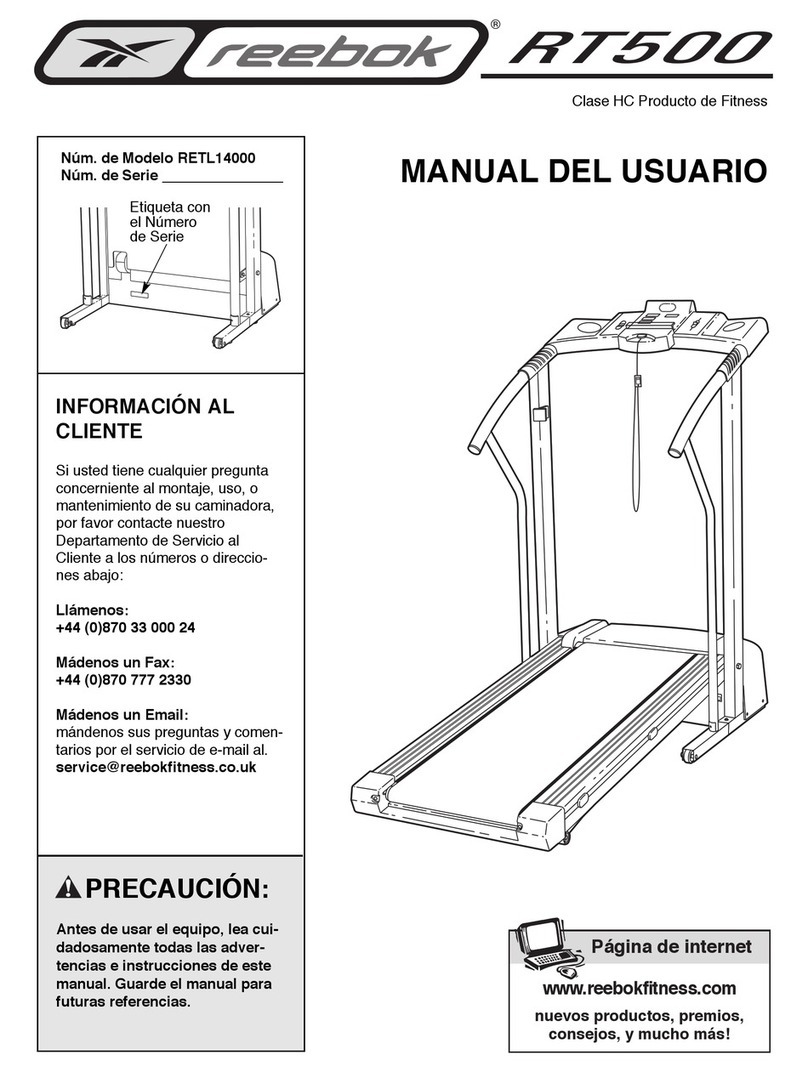 reebok®

RT500

Clase HC Producto de Fitness

Núm. de Modelo RETL14000
Núm. de Serie _______________

Etiqueta con el Número de Serie

MANUAL DEL USUARIO

INFORMACIÓN AL CLIENTE

Si usted tiene cualquier pregunta concerniente al montaje, uso, o mantenimiento de su caminadora, por favor contacte nuestro Departamento de Servicio al Cliente a los números o direcciones abajo:

Llámenos:
+44 (0)870 33 000 24

Mádenos un Fax:
+44 (0)870 777 2330

Mádenos un Email:
mándenos sus preguntas y comentarios por el servicio de e-mail al.
service@reebokfitness.co.uk

PRECAUCIÓN:

Antes de usar el equipo, lea cuidadosamente todas las advertencias e instrucciones de este manual. Guarde el manual para futuras referencias.

Página de internet

www.reebokfitness.com

nuevos productos, premios, consejos, y mucho más!