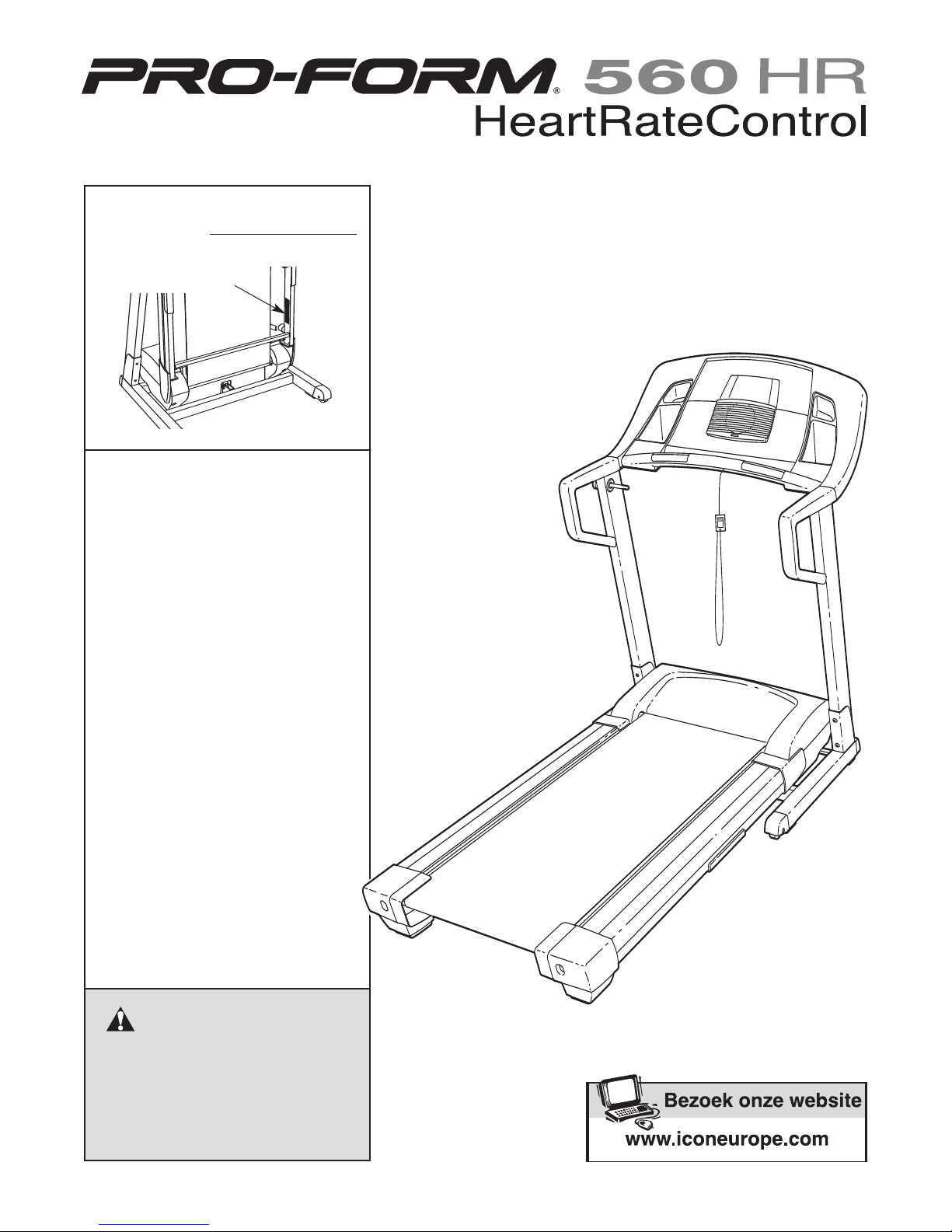 PRO-FORM® 560 HR
HeartRateControl

Bezoek onze website
www.iconeurope.com