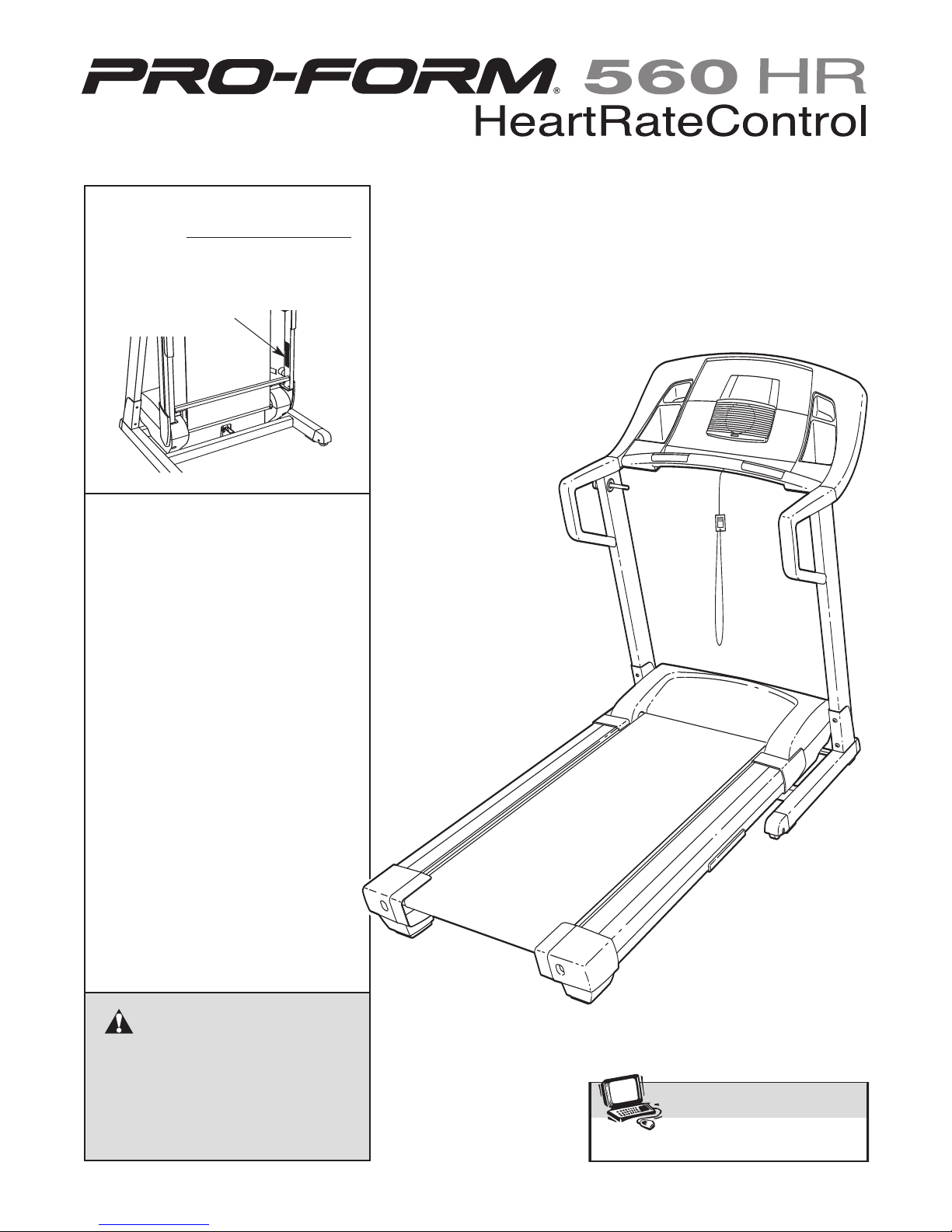 PRO-FORM® 560 HR
HeartRateControl