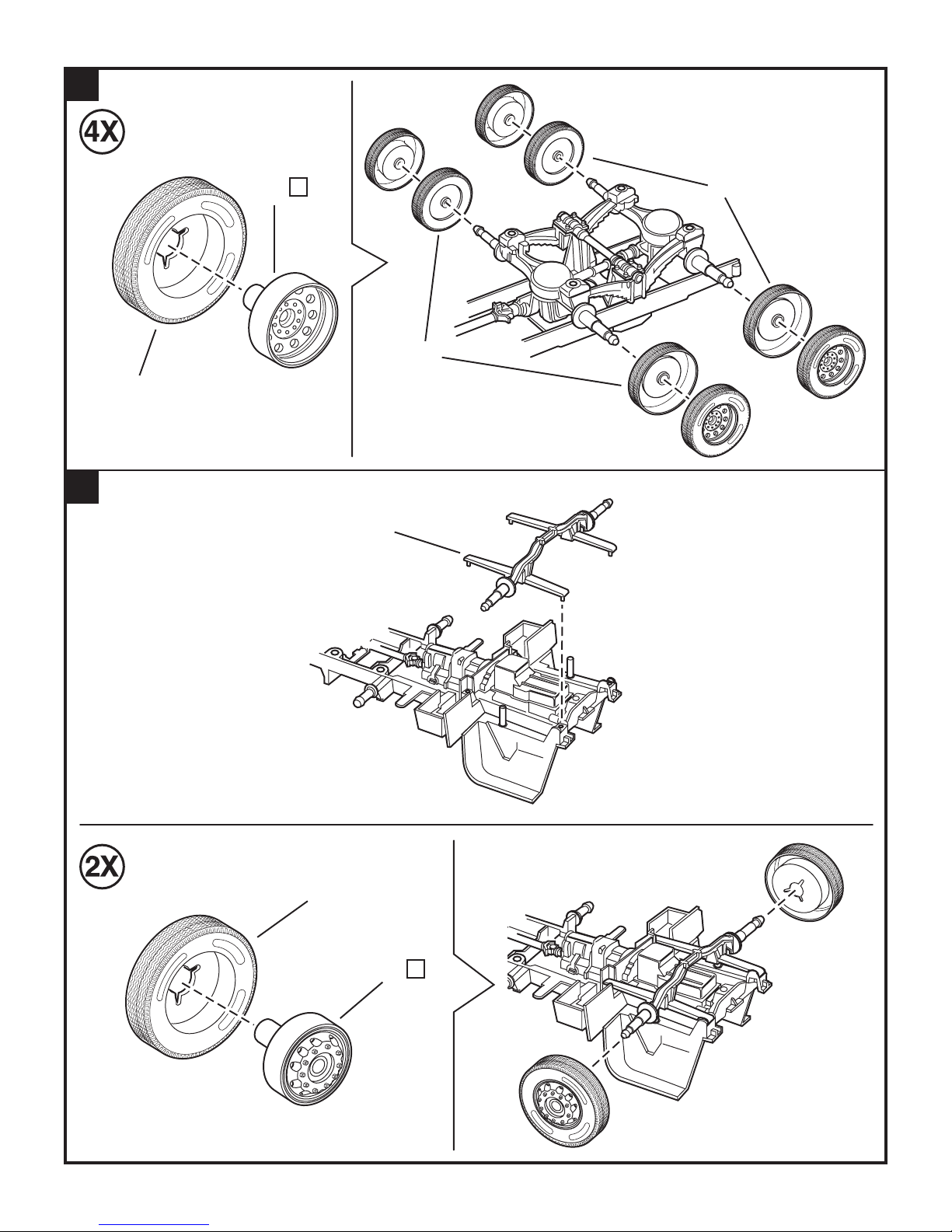 4X

2X