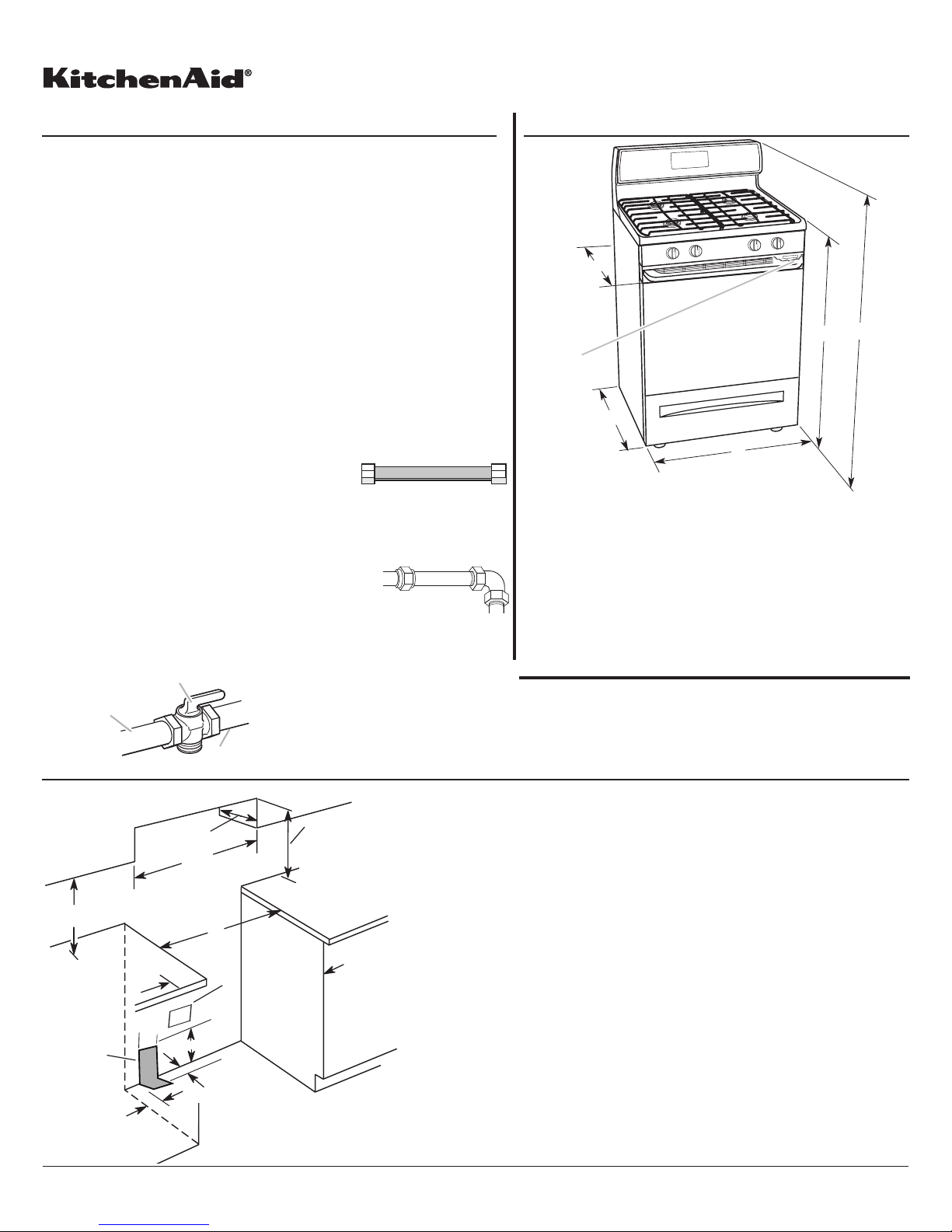 KitchenAid®