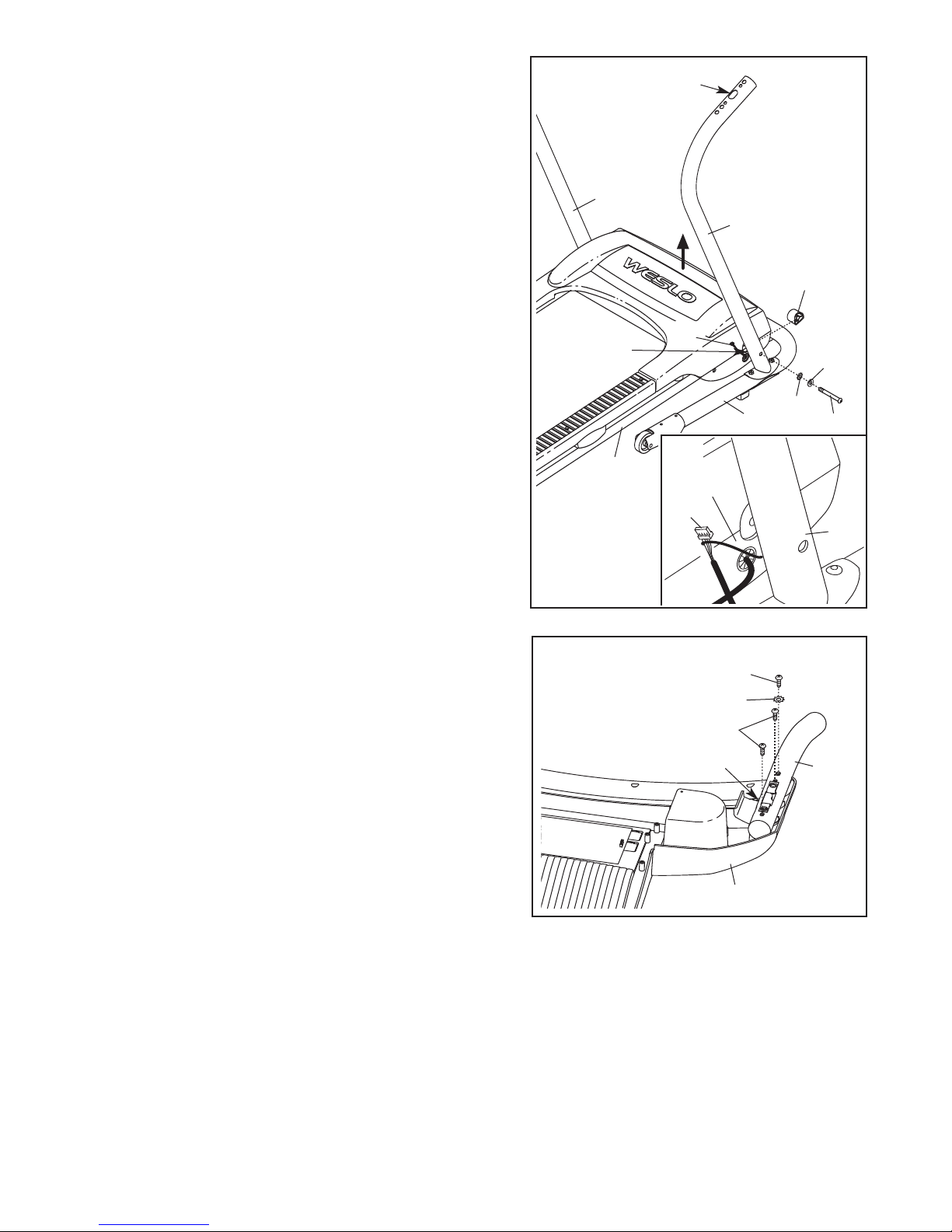 WESLO