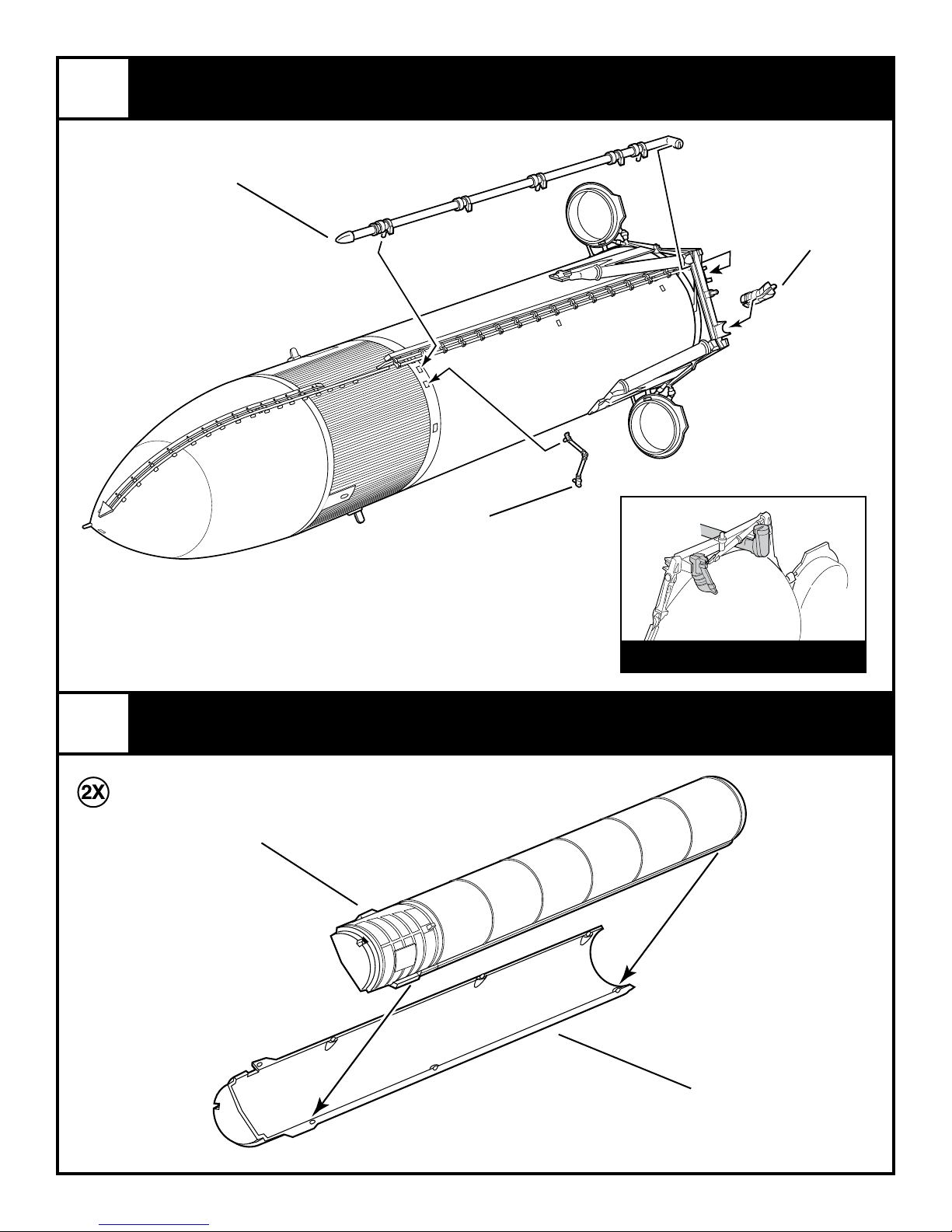 2X