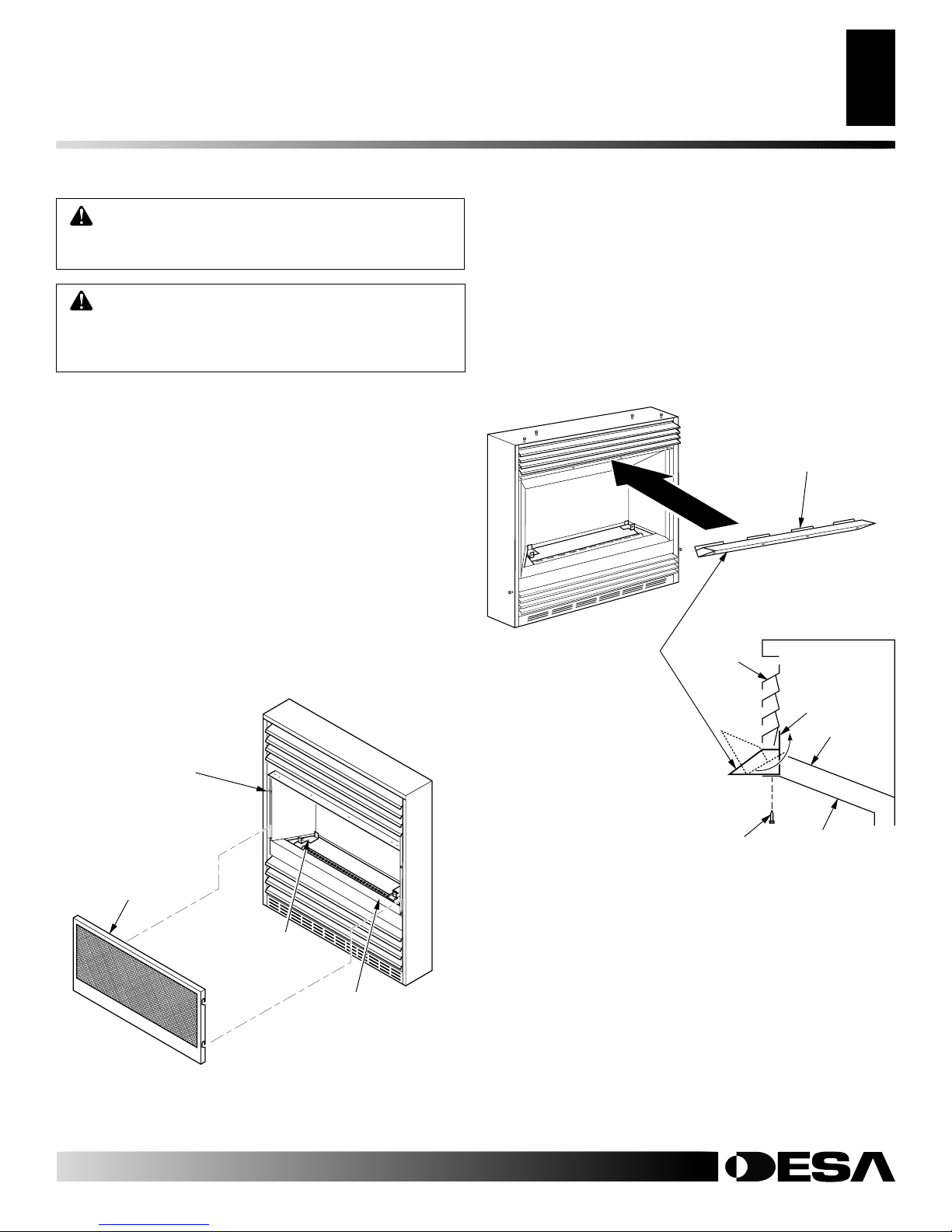 DESA