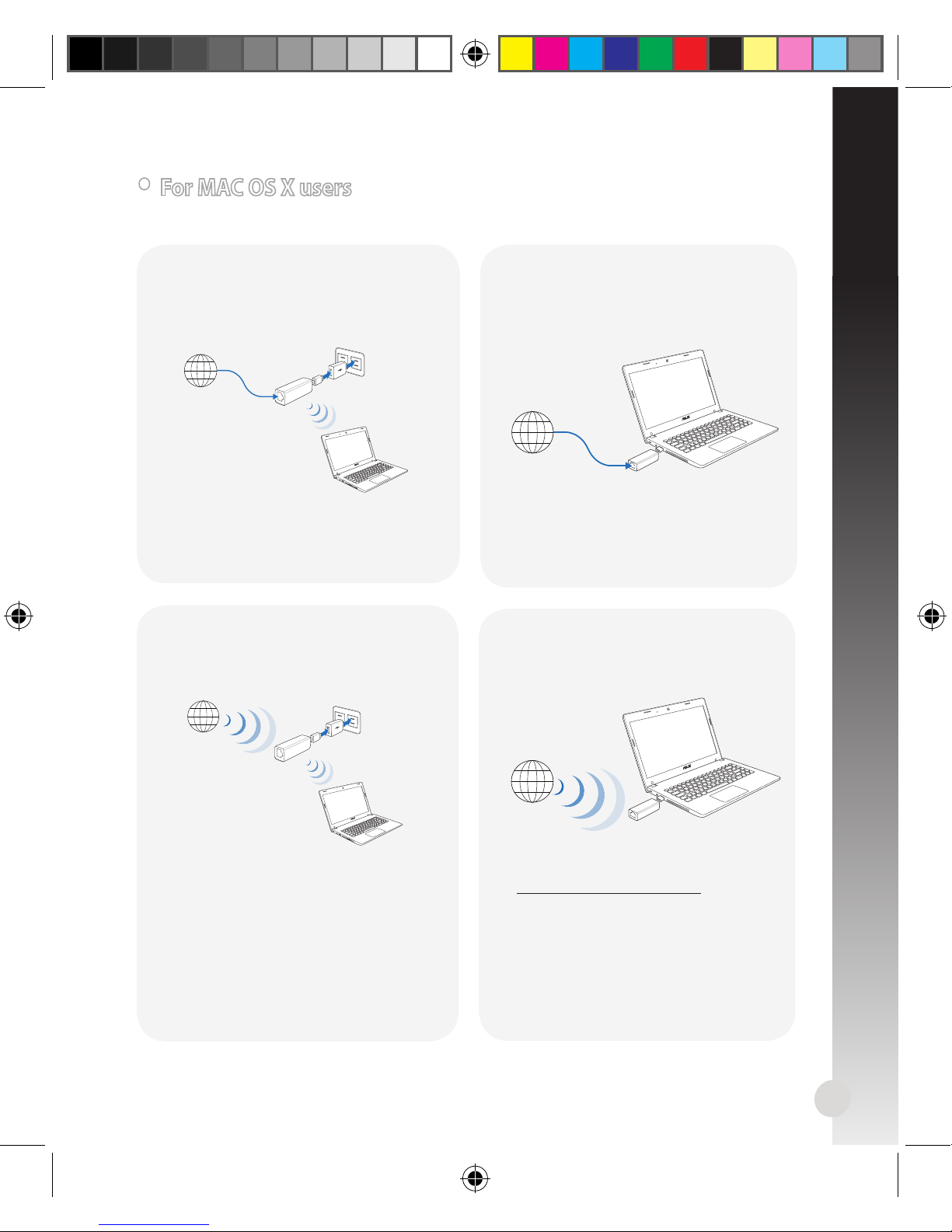 For MAC OS X users