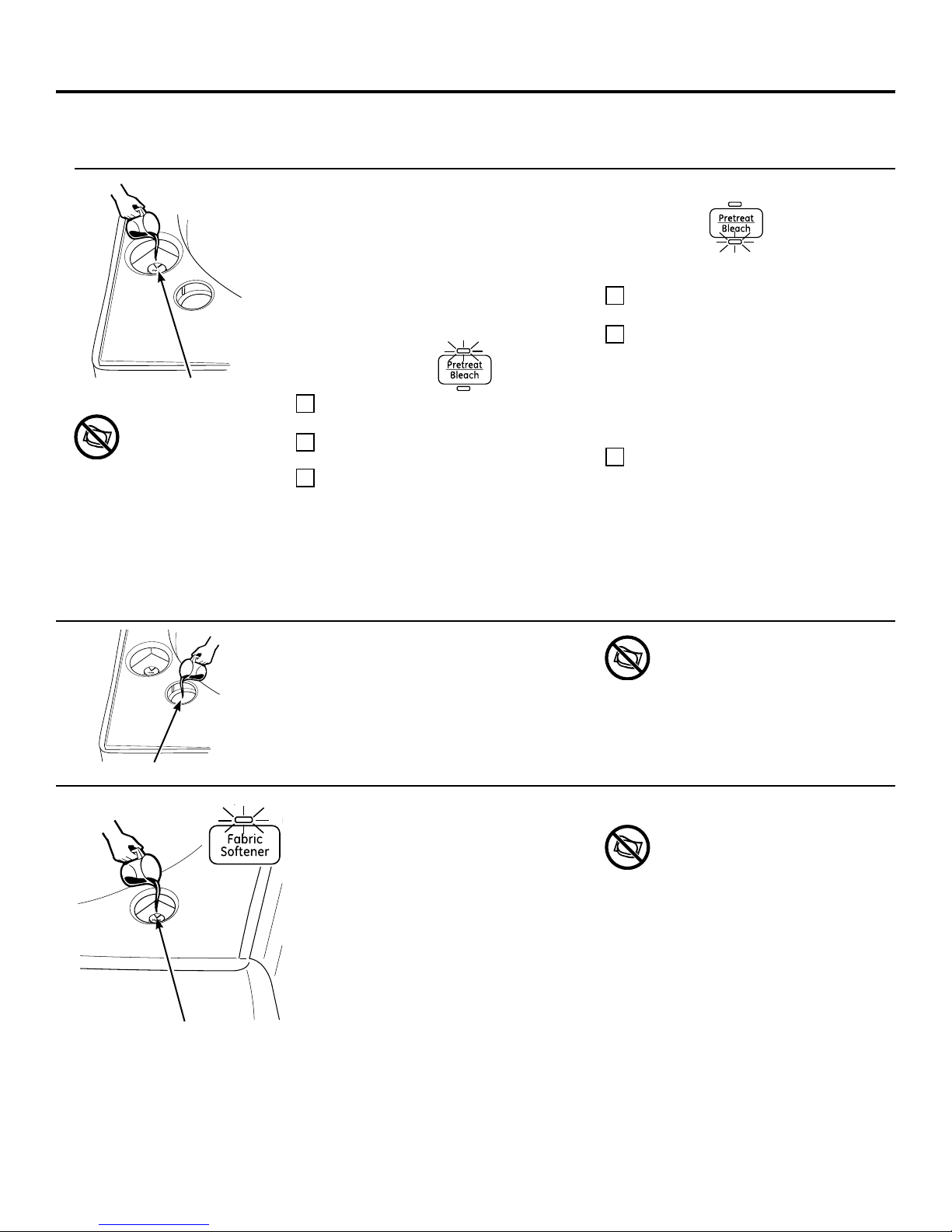 Pretreat
Bleach

Pretreat
Bleach

Fabric
Softener