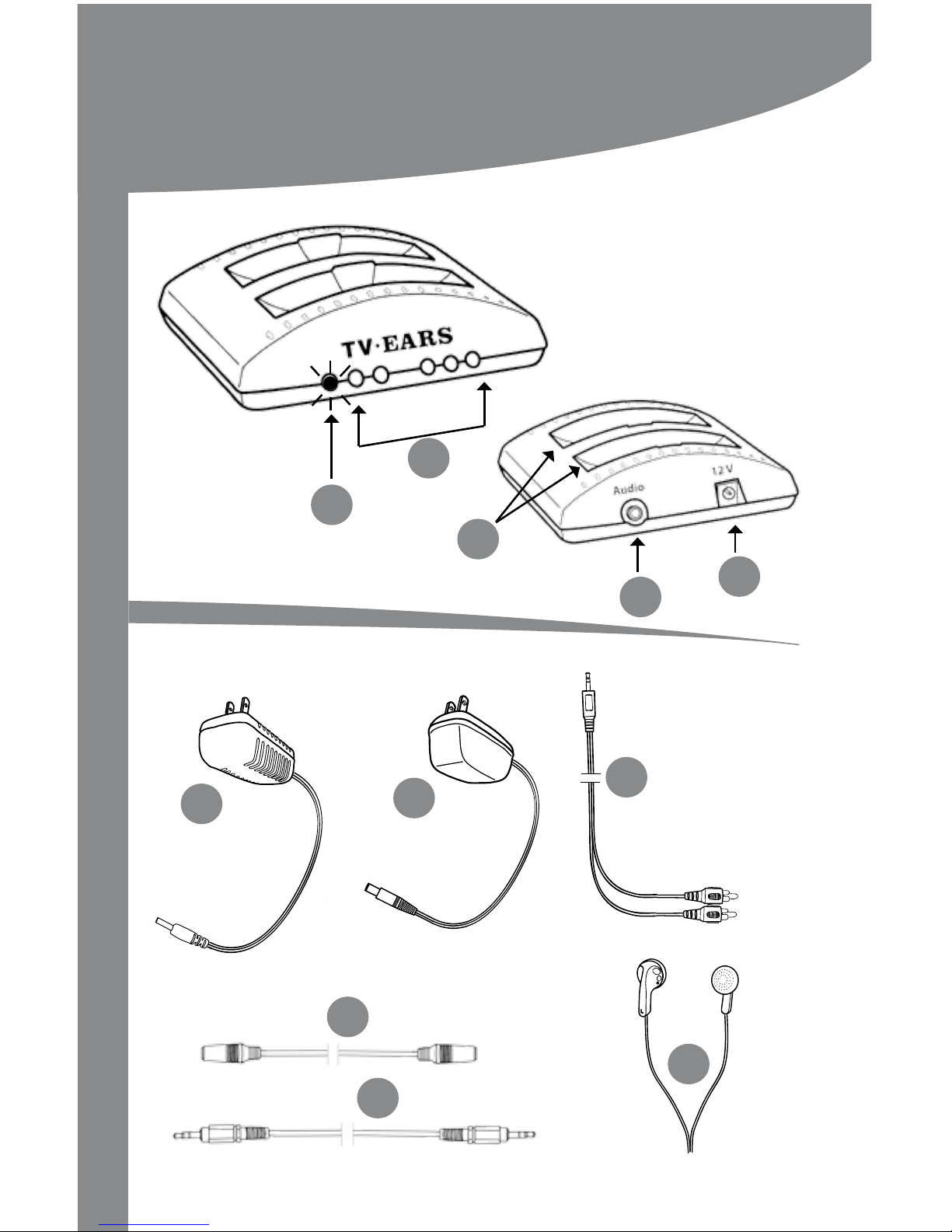 TV·EARS

Audio

12 V