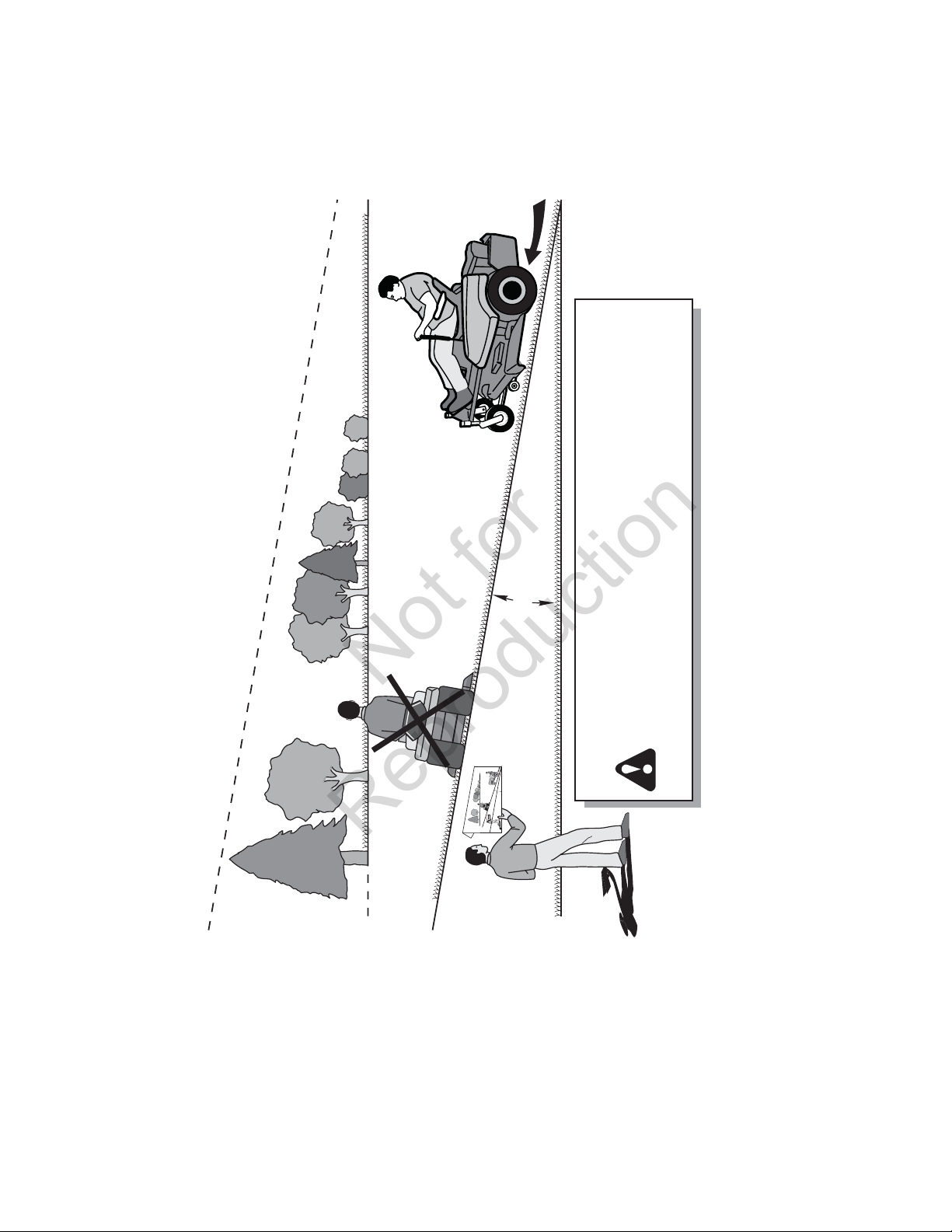 Not for Reproduction