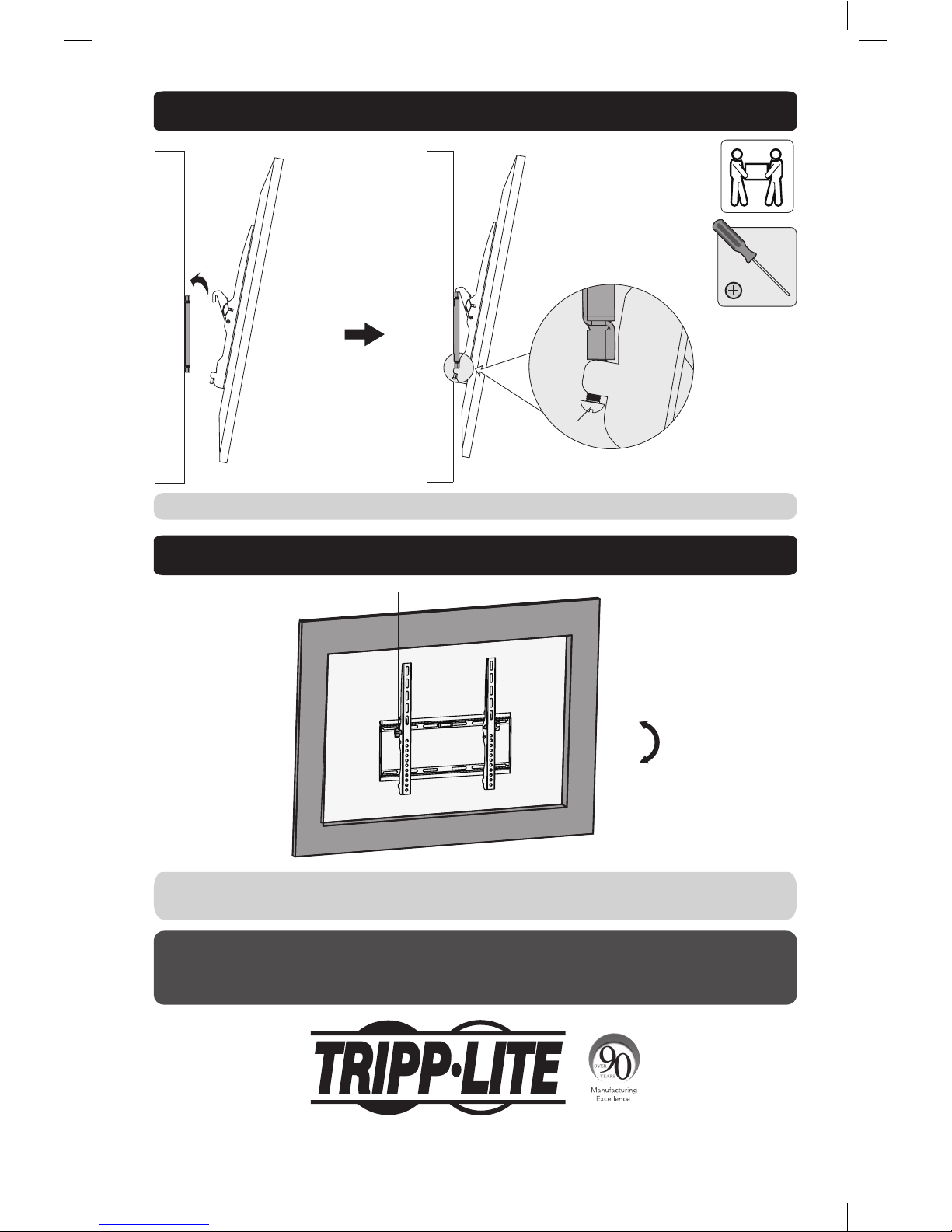 TRIPP·LITE

OVER 90 YEARS

Manufacturing Excellence.