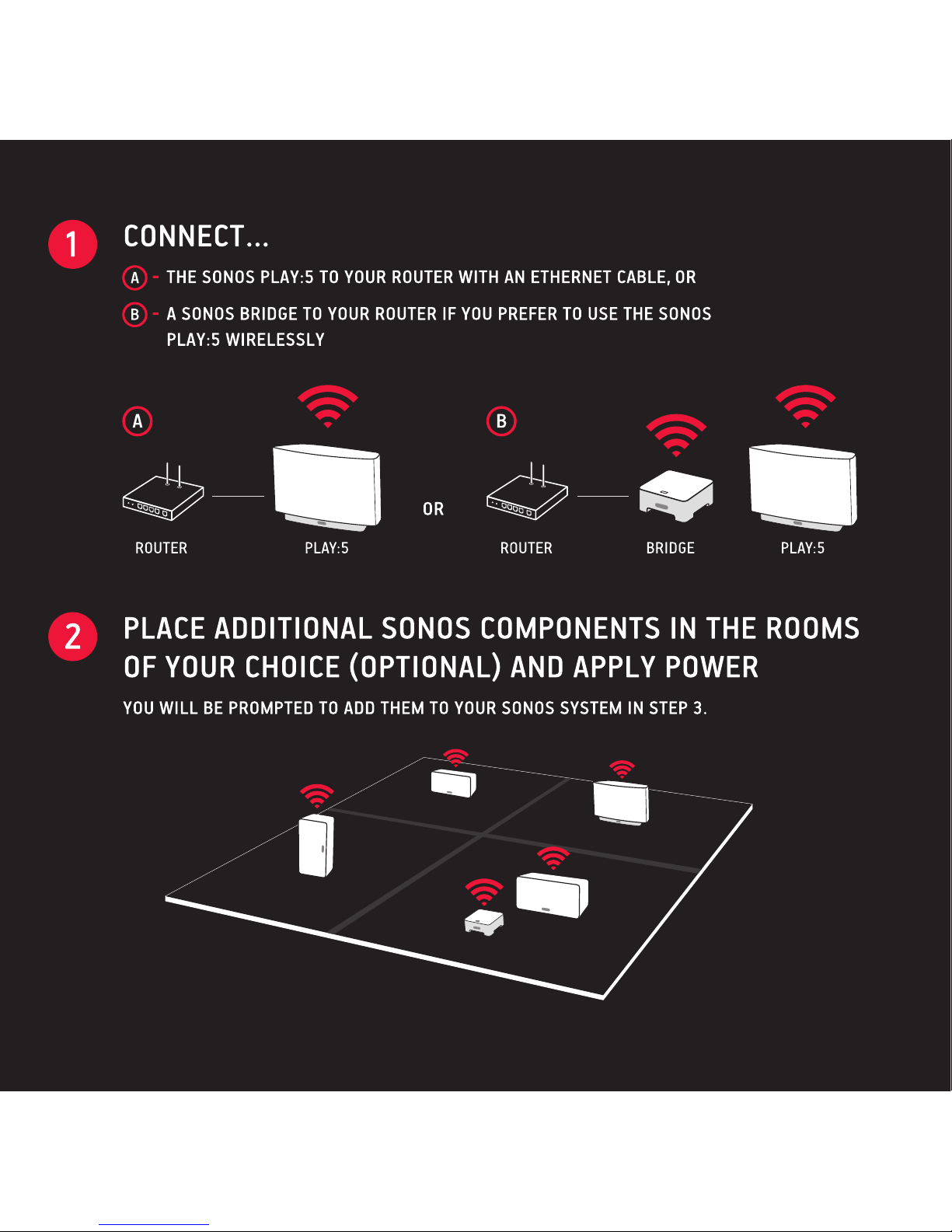 1

CONNECT...

A - THE SONOS PLAY:5 TO YOUR ROUTER WITH AN ETHERNET CABLE, OR

B - A SONOS BRIDGE TO YOUR ROUTER IF YOU PREFER TO USE THE SONOS PLAY:5 WIRELESSLY

A

ROUTER

PLAY:5

OR

B

ROUTER

BRIDGE

PLAY:5

2

PLACE ADDITIONAL SONOS COMPONENTS IN THE ROOMS OF YOUR CHOICE (OPTIONAL) AND APPLY POWER

YOU WILL BE PROMPTED TO ADD THEM TO YOUR SONOS SYSTEM IN STEP 3.