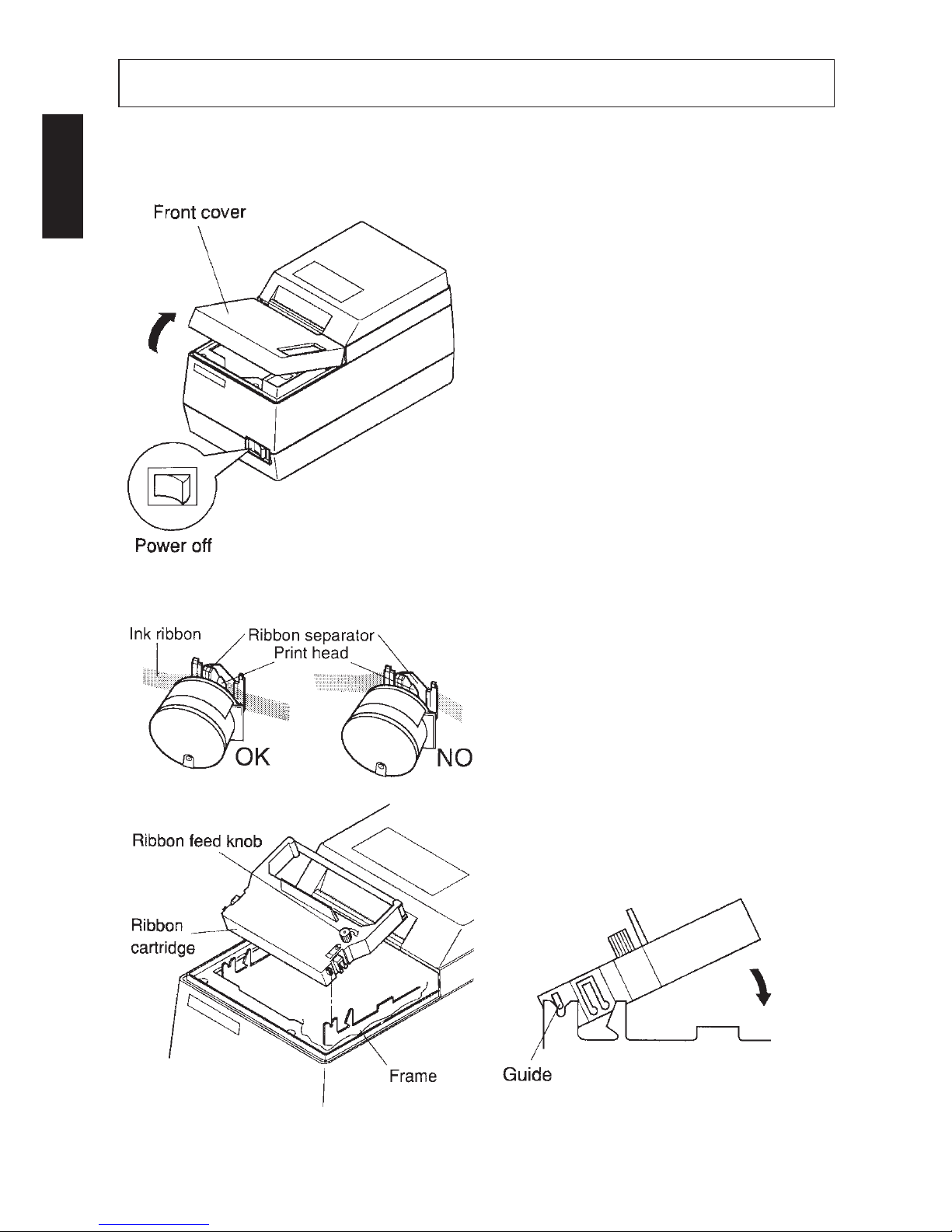 Front cover

Power off

Ink ribbon
Ribbon separator
Print head
OK
NO

Ribbon feed knob
Ribbon cartridge
Frame
Guide