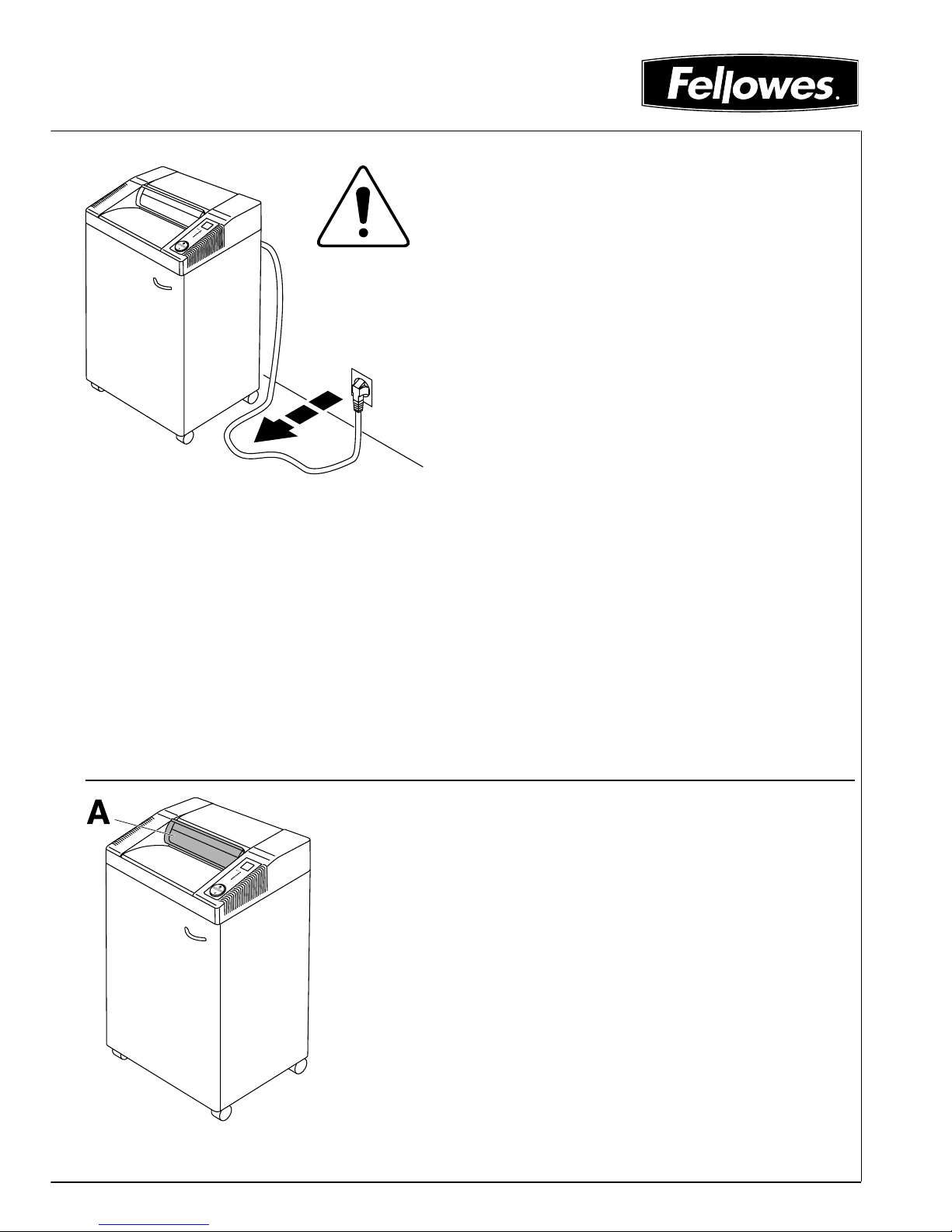 Fellowes.

A