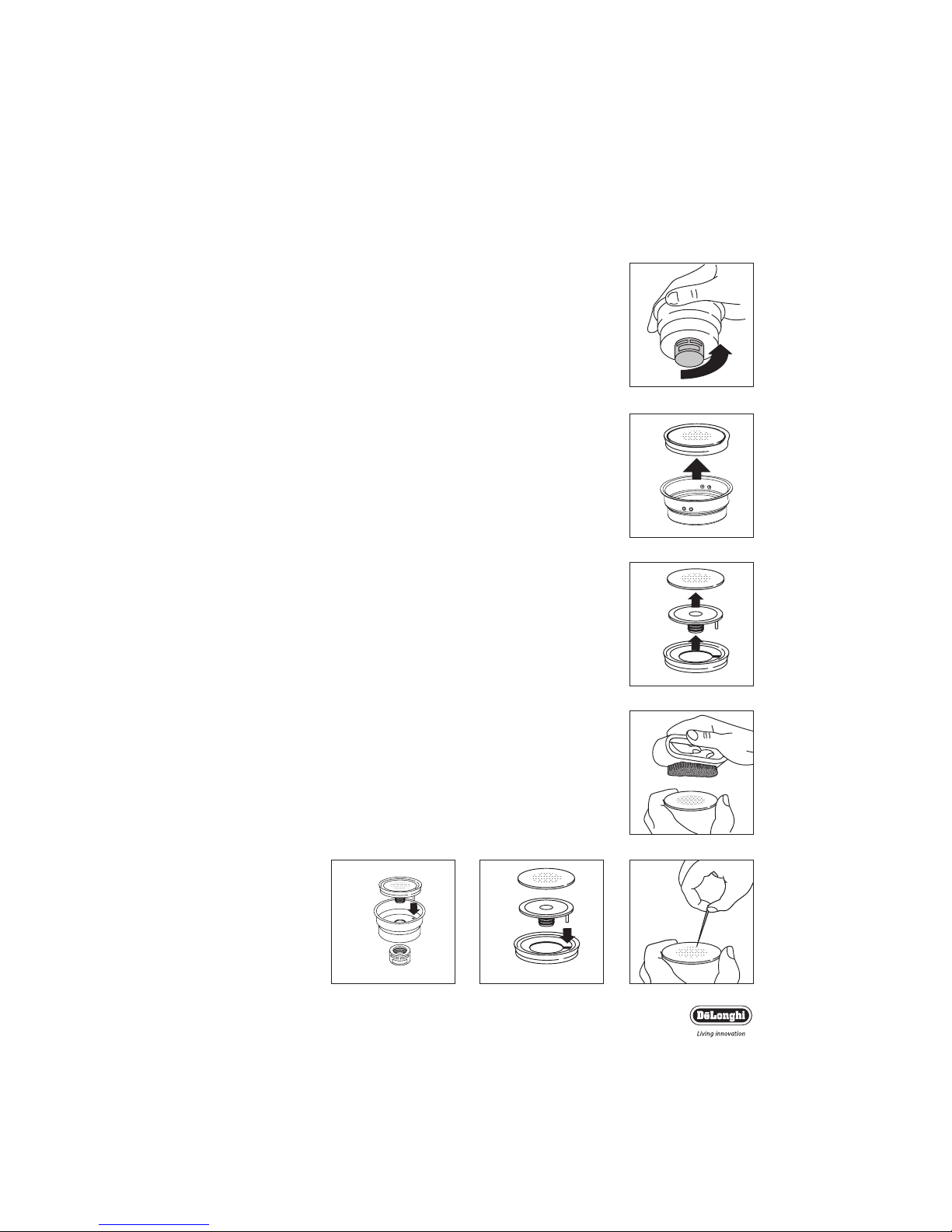 DēLonghi
Living innovation