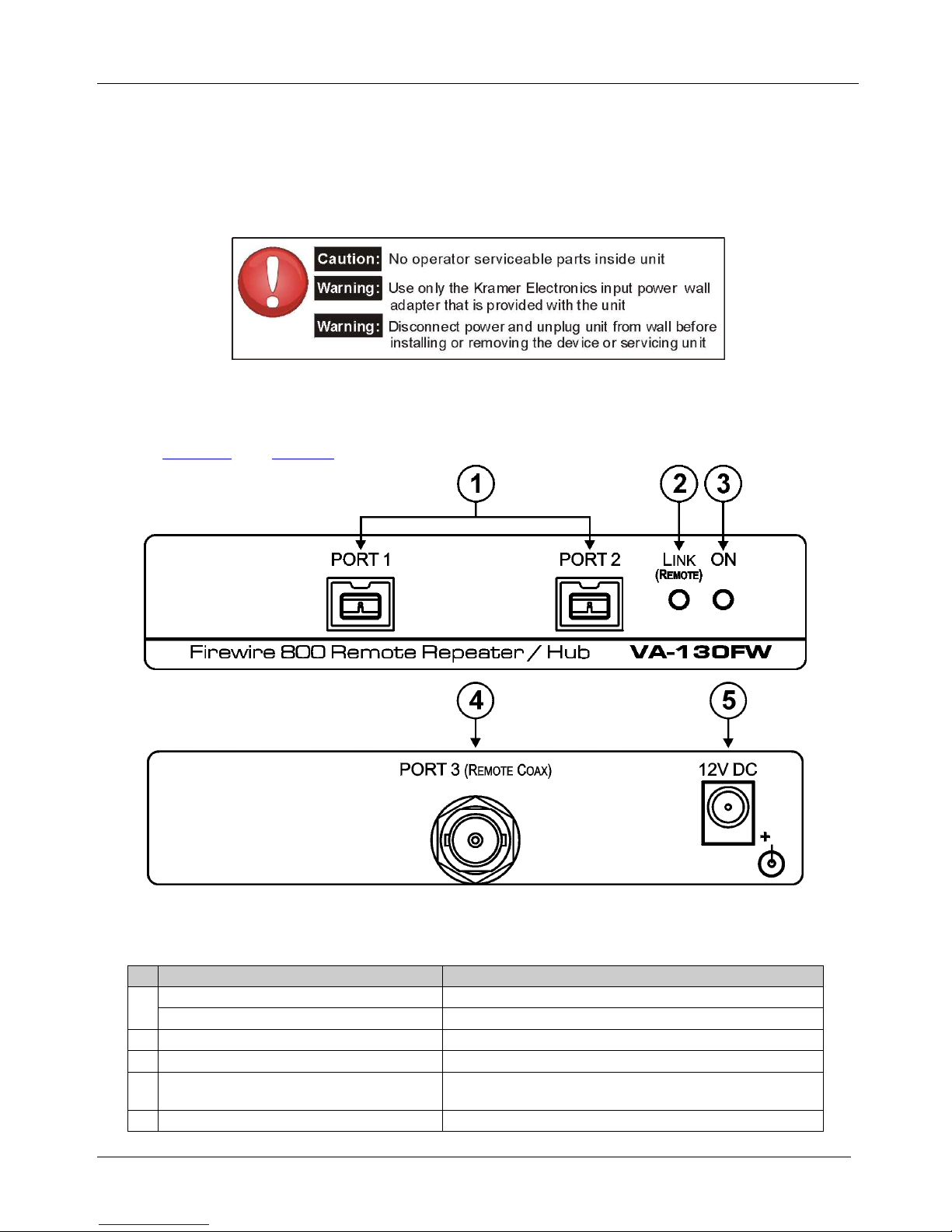 Caution: No operator serviceable parts inside unit

Warning: Use only the Kramer Electronics input power wall adapter that is provided with the unit

Warning: Disconnect power and unplug unit from wall before installing or removing the device or servicing unit

1

2

3

PORT 1

PORT 2

LINK (REMOTE)

ON

Firewire 800 Remote Repeater / Hub

VA-130FW

4

5

PORT 3 (REMOTE COAX)

12V DC

+